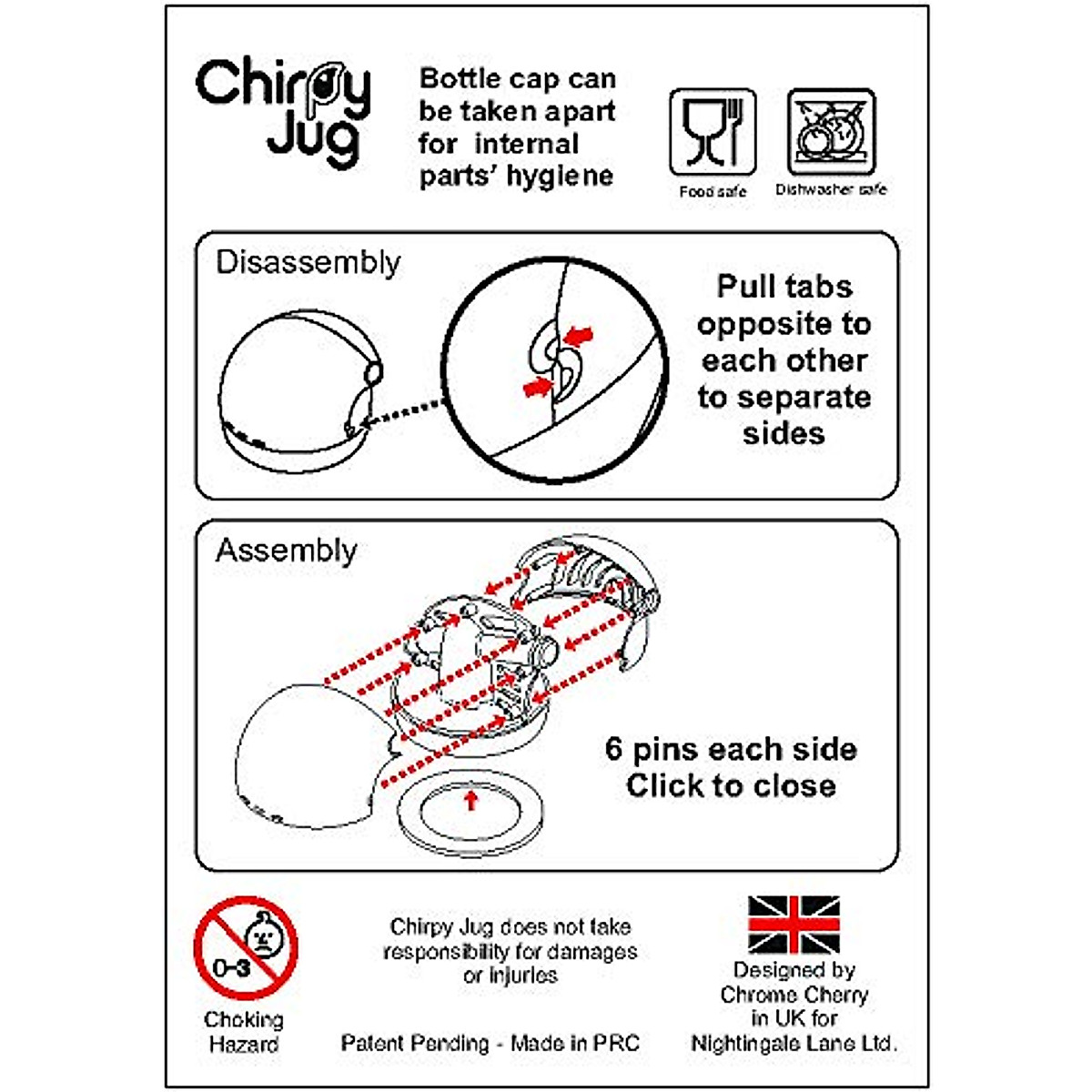 Chirpy Jug

Bottle cap can be taken apart for internal parts' hygiene

Food safe

Dishwasher safe

Disassembly

Pull tabs opposite to each other to separate sides

Assembly

6 pins each side Click to close

0-3

Choking Hazard

Chirpy Jug does not take responsibility for damages or injuries

Patent Pending - Made in PRC

Designed by Chrome Cherry in UK for Nightingale Lane Ltd.