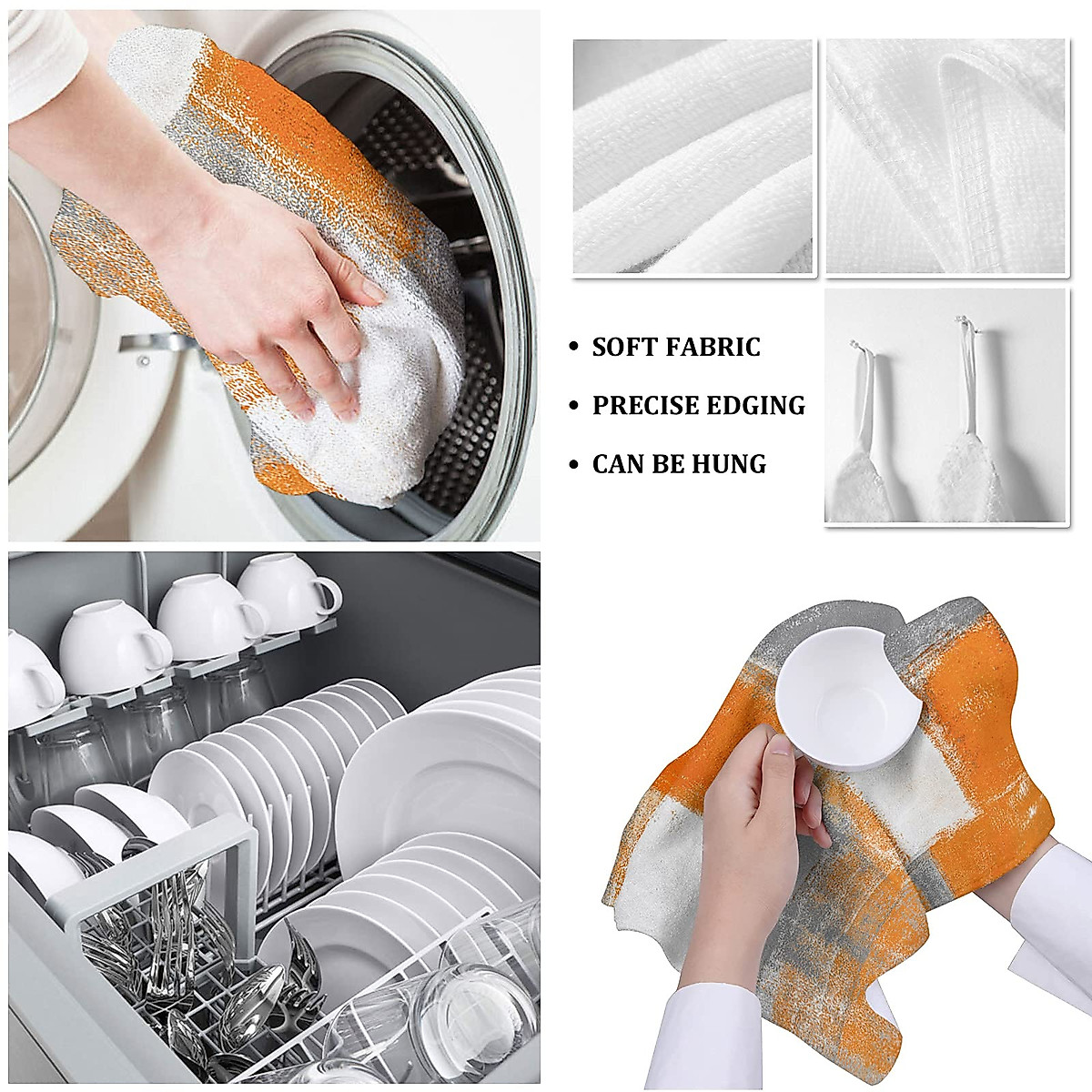 • SOFT FABRIC

• PRECISE EDGING

• CAN BE HUNG