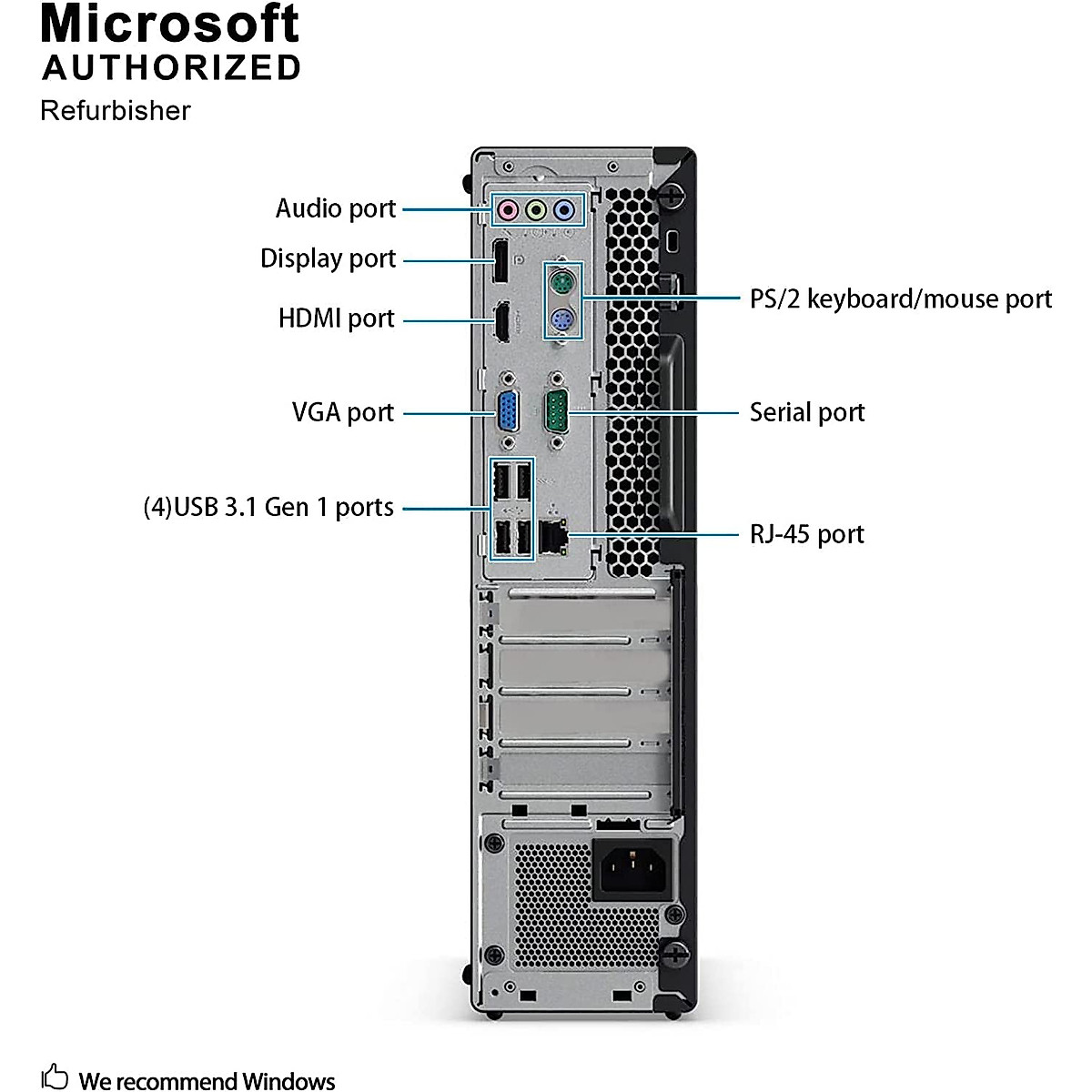 Microsoft
AUTHORIZED
Refurbisher

Audio port
Display port
HDMI port
VGA port
(4)USB 3.1 Gen 1 ports
PS/2 keyboard/mouse port
Serial port
RJ-45 port

We recommend Windows