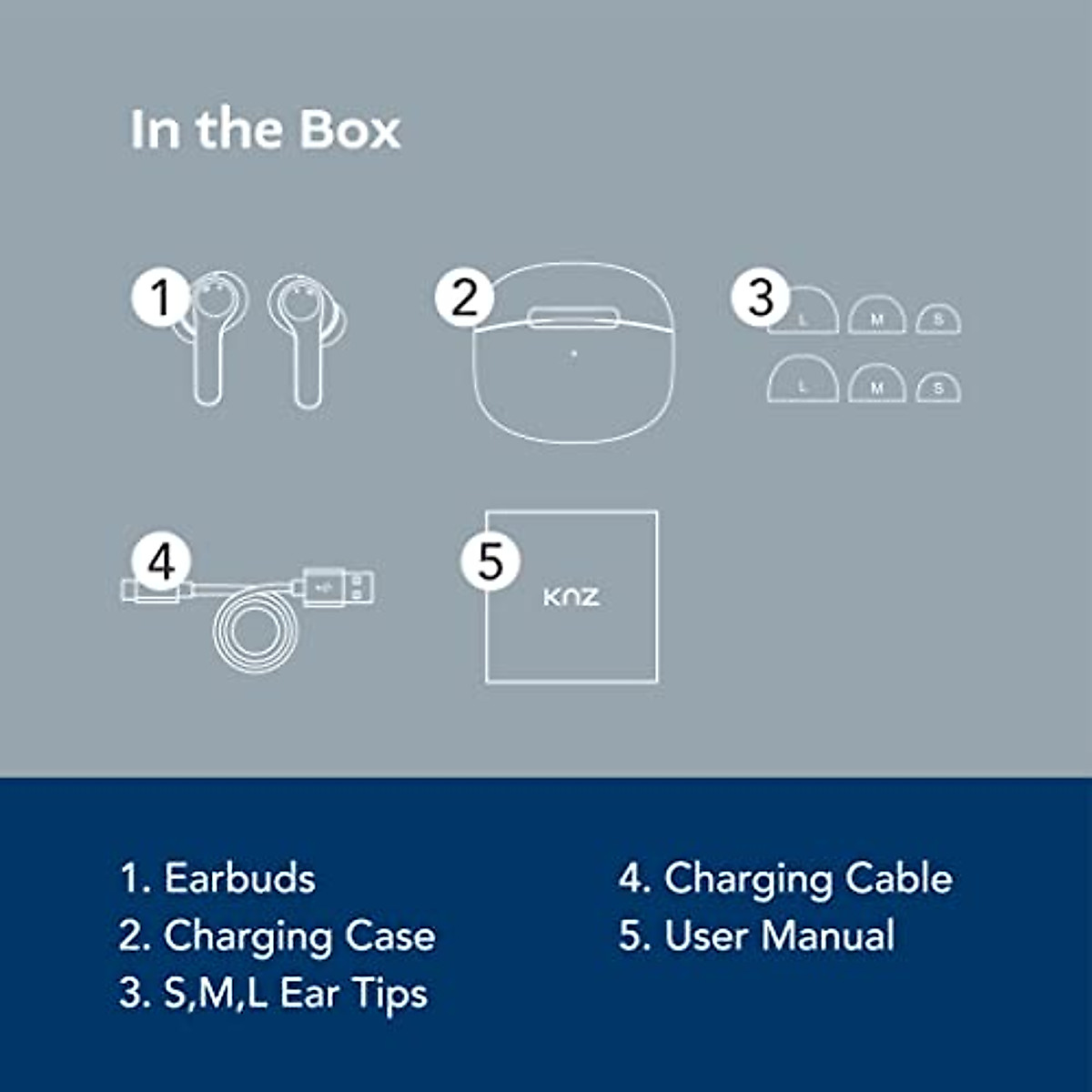 In the Box

1

2

3

L M S

L M S

4

5

KNZ

1. Earbuds
2. Charging Case
3. S,M,L Ear Tips

4. Charging Cable
5. User Manual