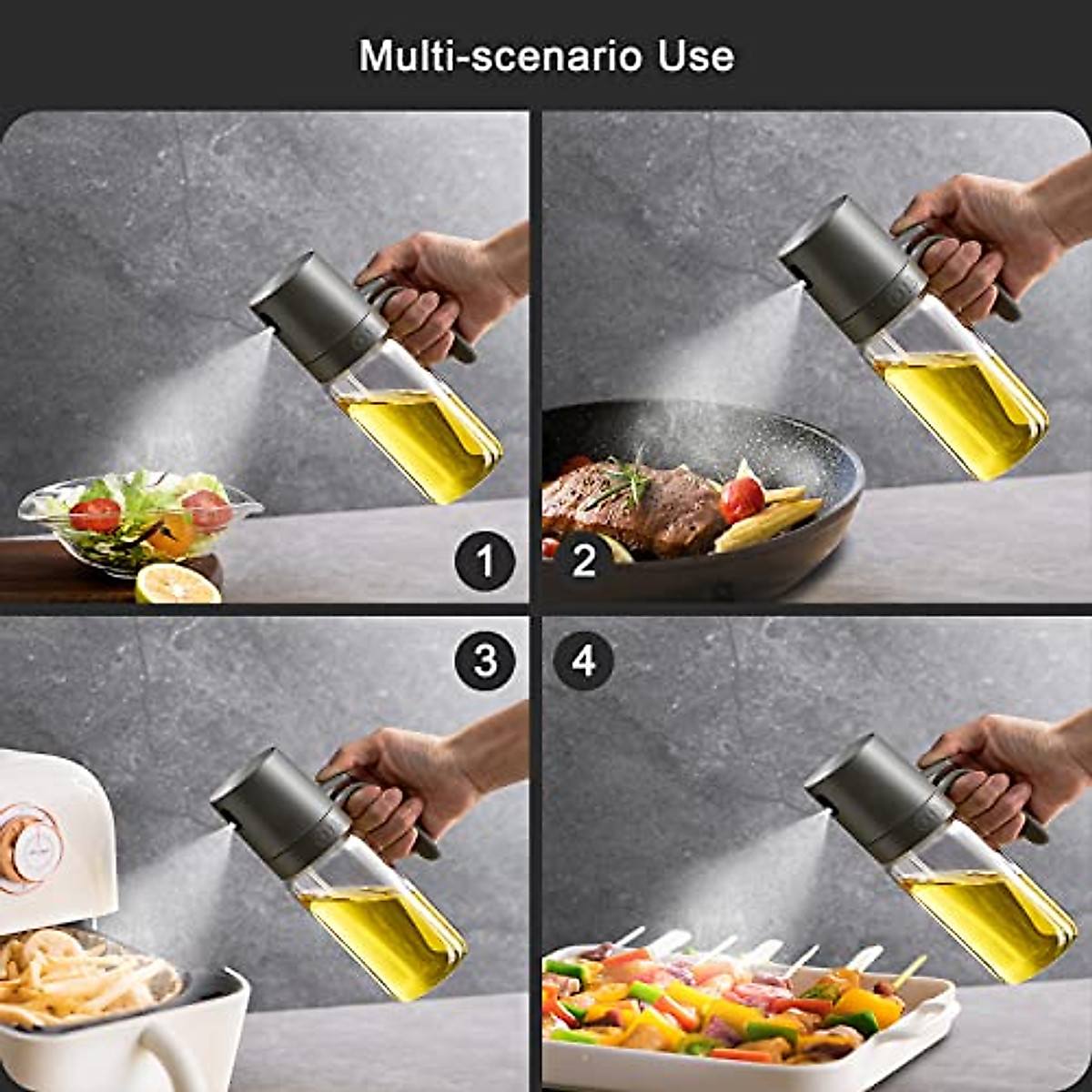 Multi-scenario Use

1

2

3

4