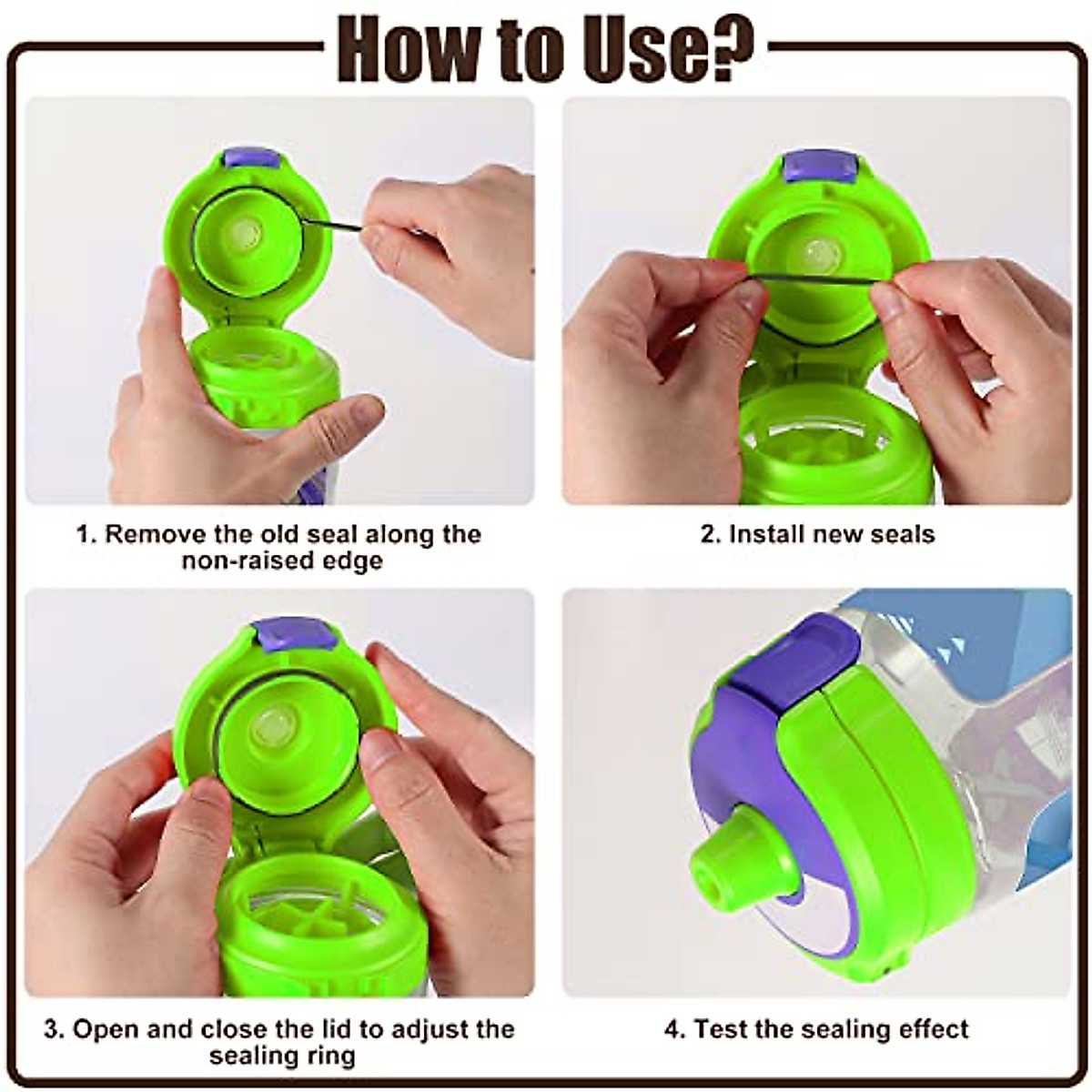 How to Use?

1. Remove the old seal along the non-raised edge

2. Install new seals

3. Open and close the lid to adjust the sealing ring

4. Test the sealing effect