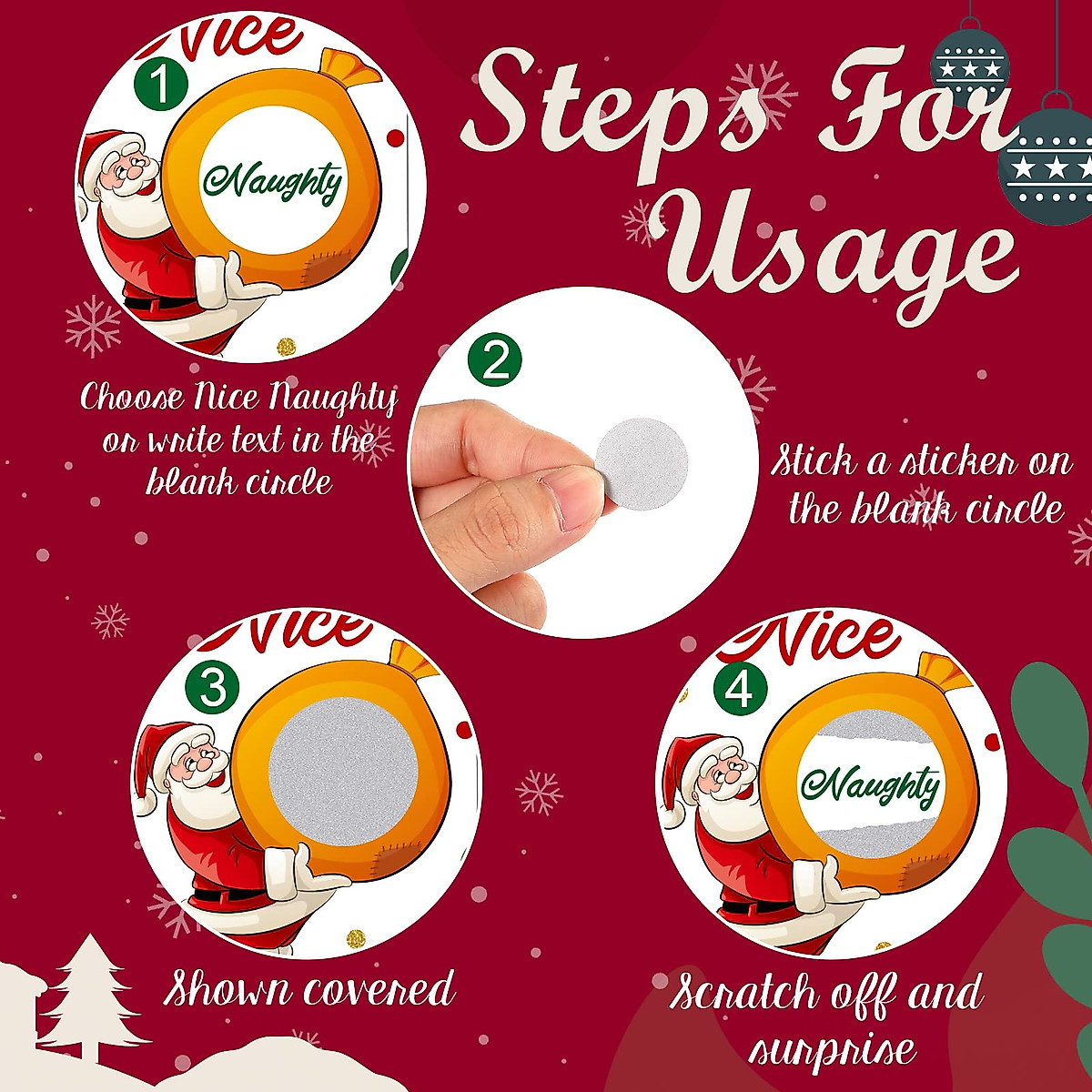 Steps For Usage

Nice

1

Naughty

Choose Nice Naughty or write text in the blank circle

2

Stick a sticker on the blank circle

Nice

3

Shown covered

Nice

4

Naughty

Scratch off and surprise