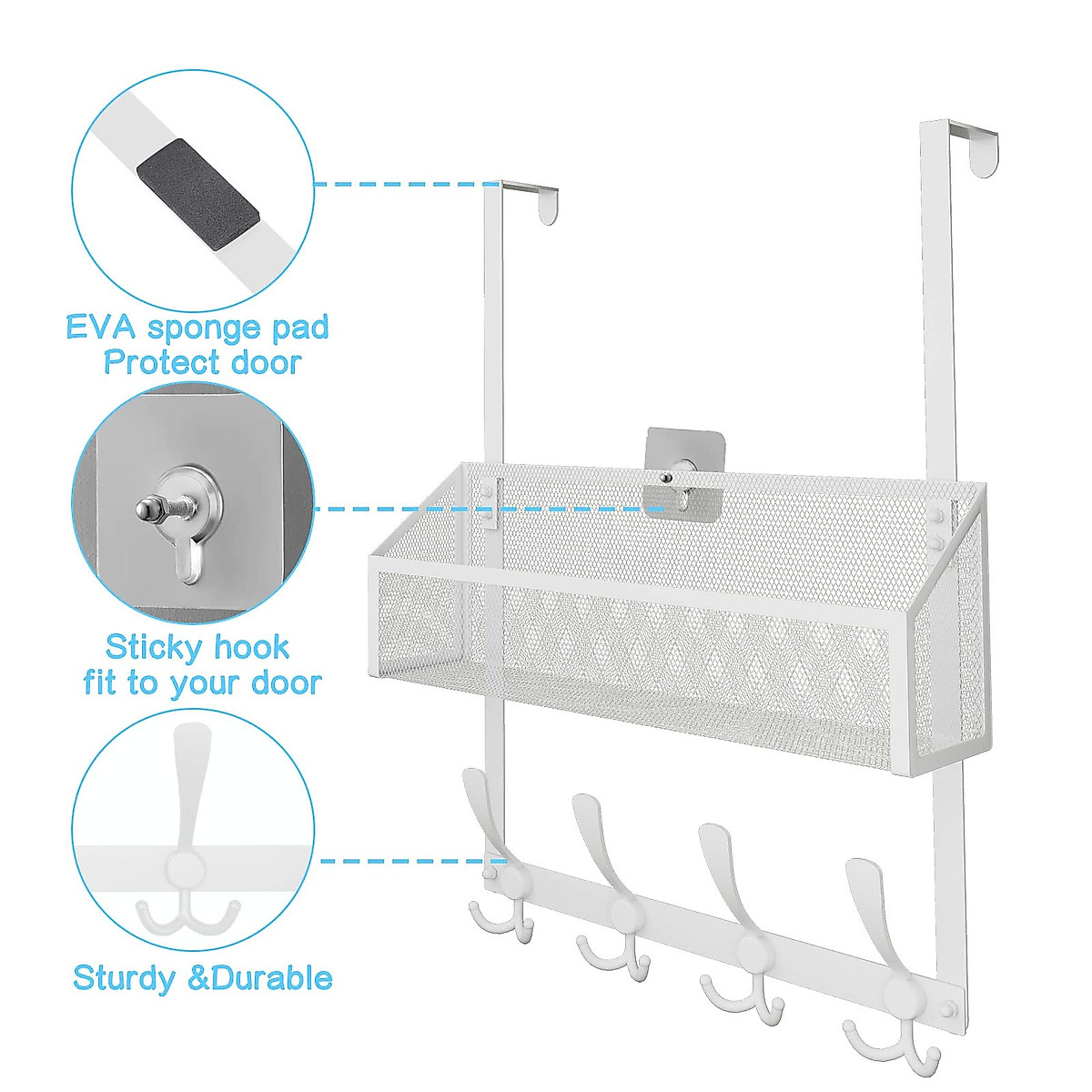 EVA sponge pad
Protect door

Sticky hook
fit to your door

Sturdy &Durable