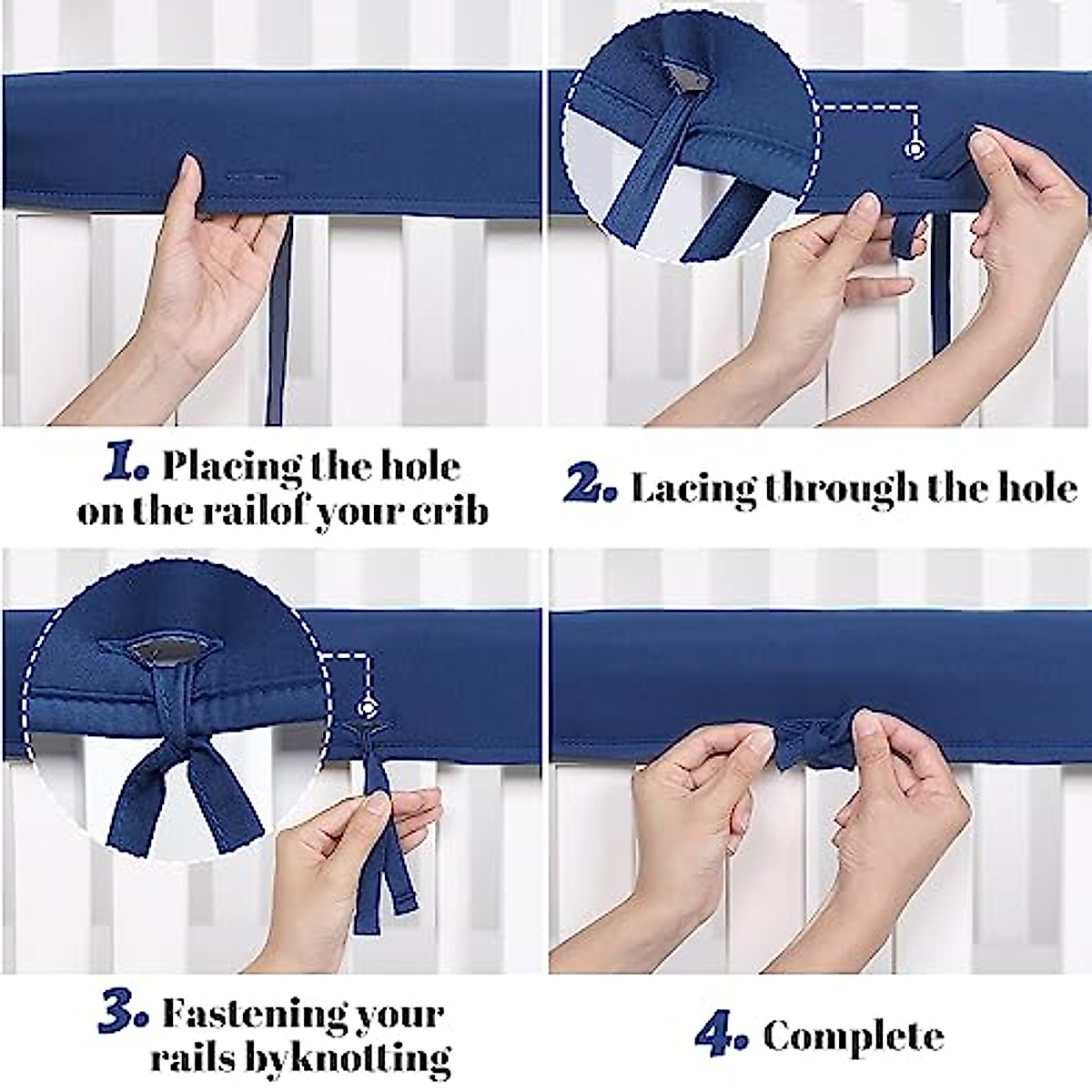 1. Placing the hole on the railof your crib

2. Lacing through the hole

3. Fastening your rails byknotting

4. Complete