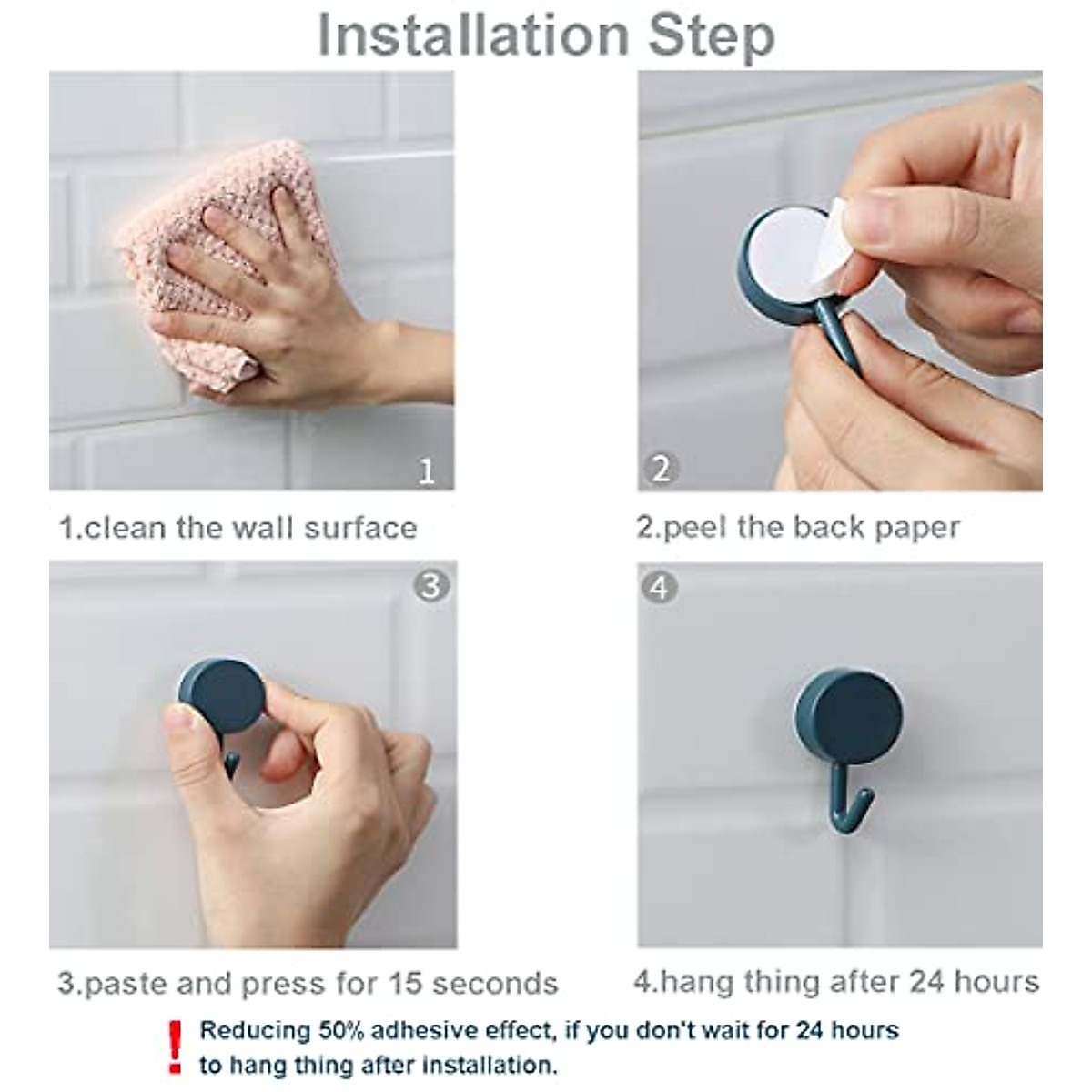 Installation Step

1

1.clean the wall surface

2

2.peel the back paper

3

3.paste and press for 15 seconds

4

4.hang thing after 24 hours

! Reducing 50% adhesive effect, if you don't wait for 24 hours to hang thing after installation.