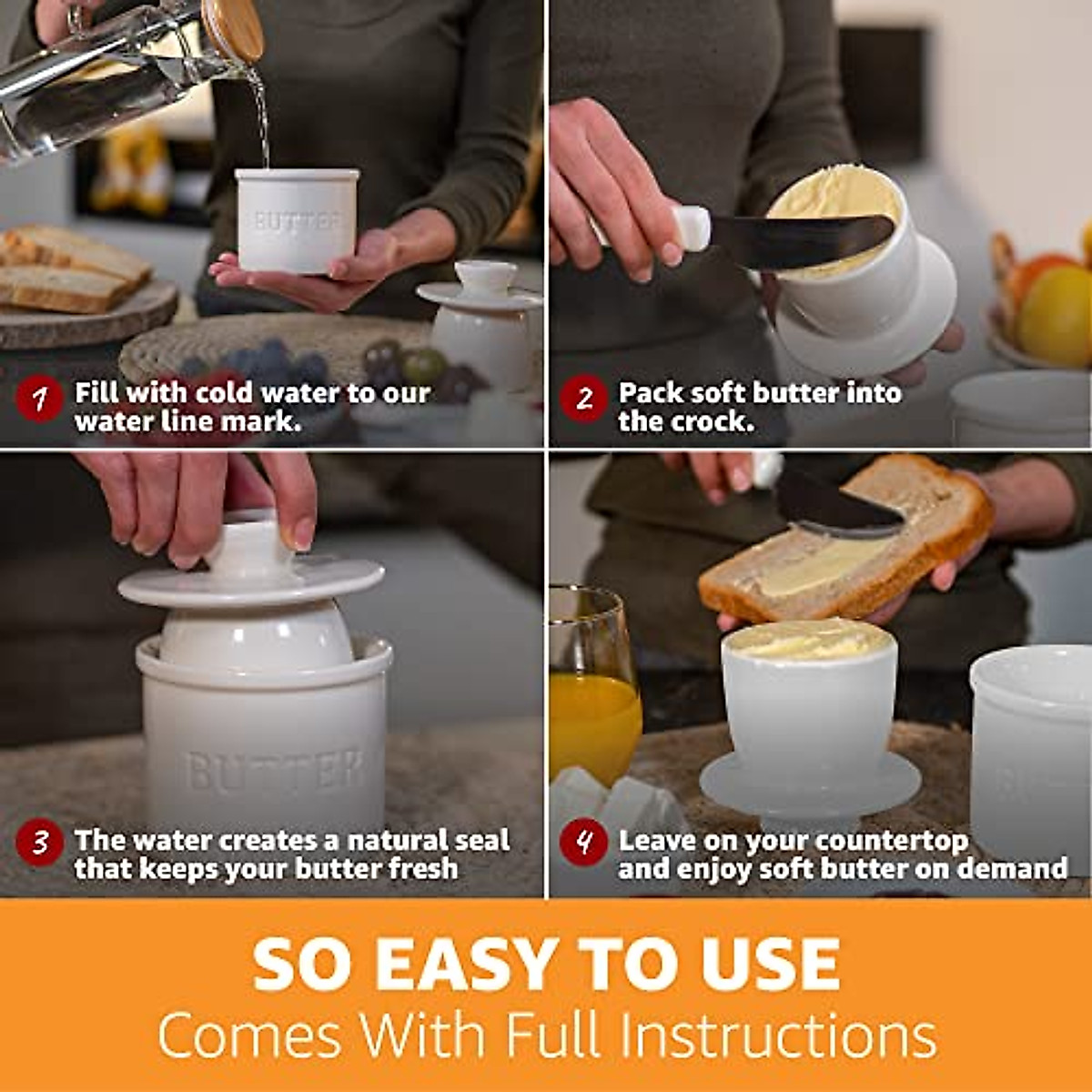 BUTTER

1 Fill with cold water to our water line mark.

2 Pack soft butter into the crock.

BUTTER

3 The water creates a natural seal that keeps your butter fresh

4 Leave on your countertop and enjoy soft butter on demand

SO EASY TO USE
Comes With Full Instructions