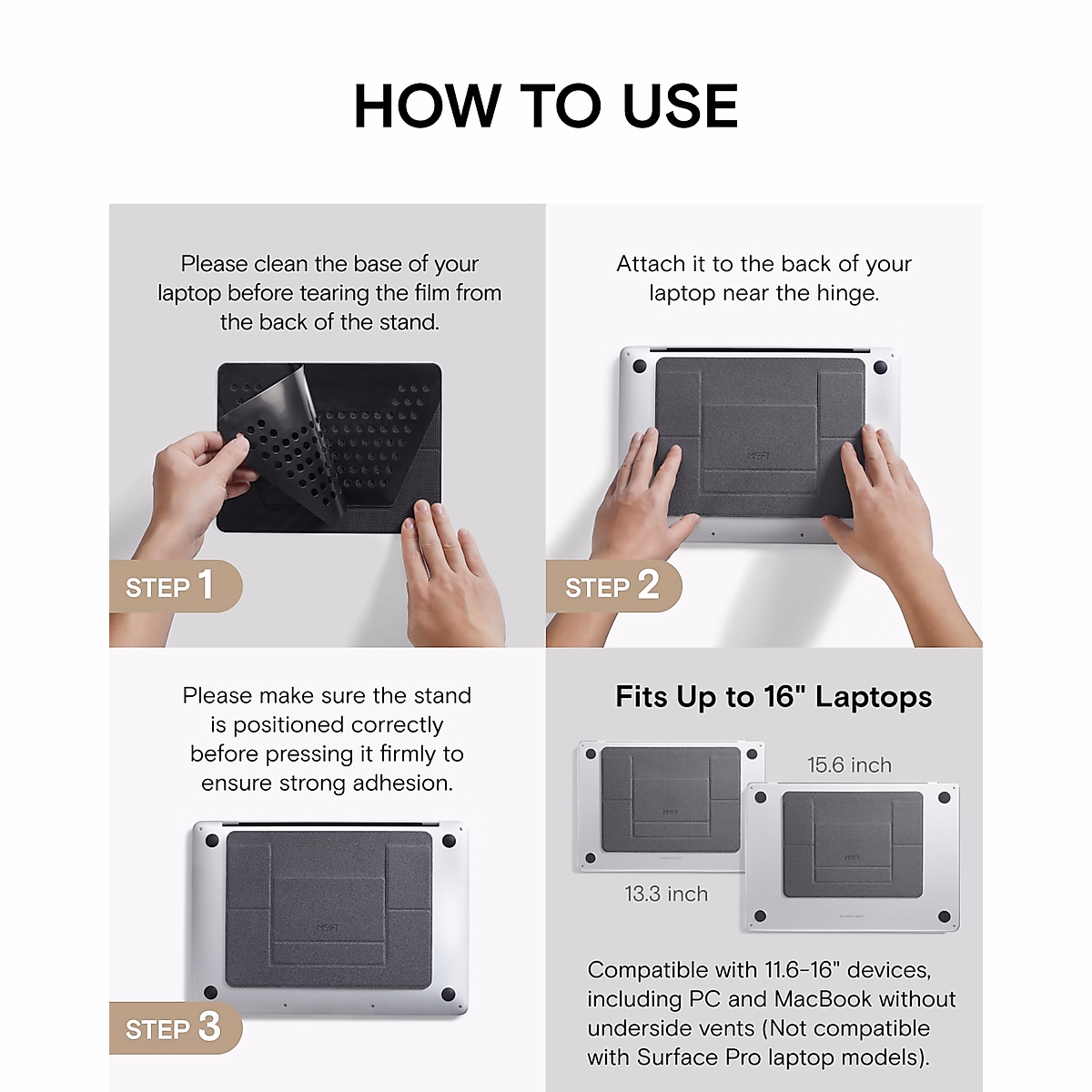 HOW TO USE

Please clean the base of your laptop before tearing the film from the back of the stand.

STEP 1

Attach it to the back of your laptop near the hinge.

MOFT

STEP 2

Please make sure the stand is positioned correctly before pressing it firmly to ensure strong adhesion.

MOFT

STEP 3

Fits Up to 16" Laptops

15.6 inch

MOFT

MOFT

13.3 inch

Compatible with 11.6-16" devices, including PC and MacBook without underside vents (Not compatible with Surface Pro laptop models).