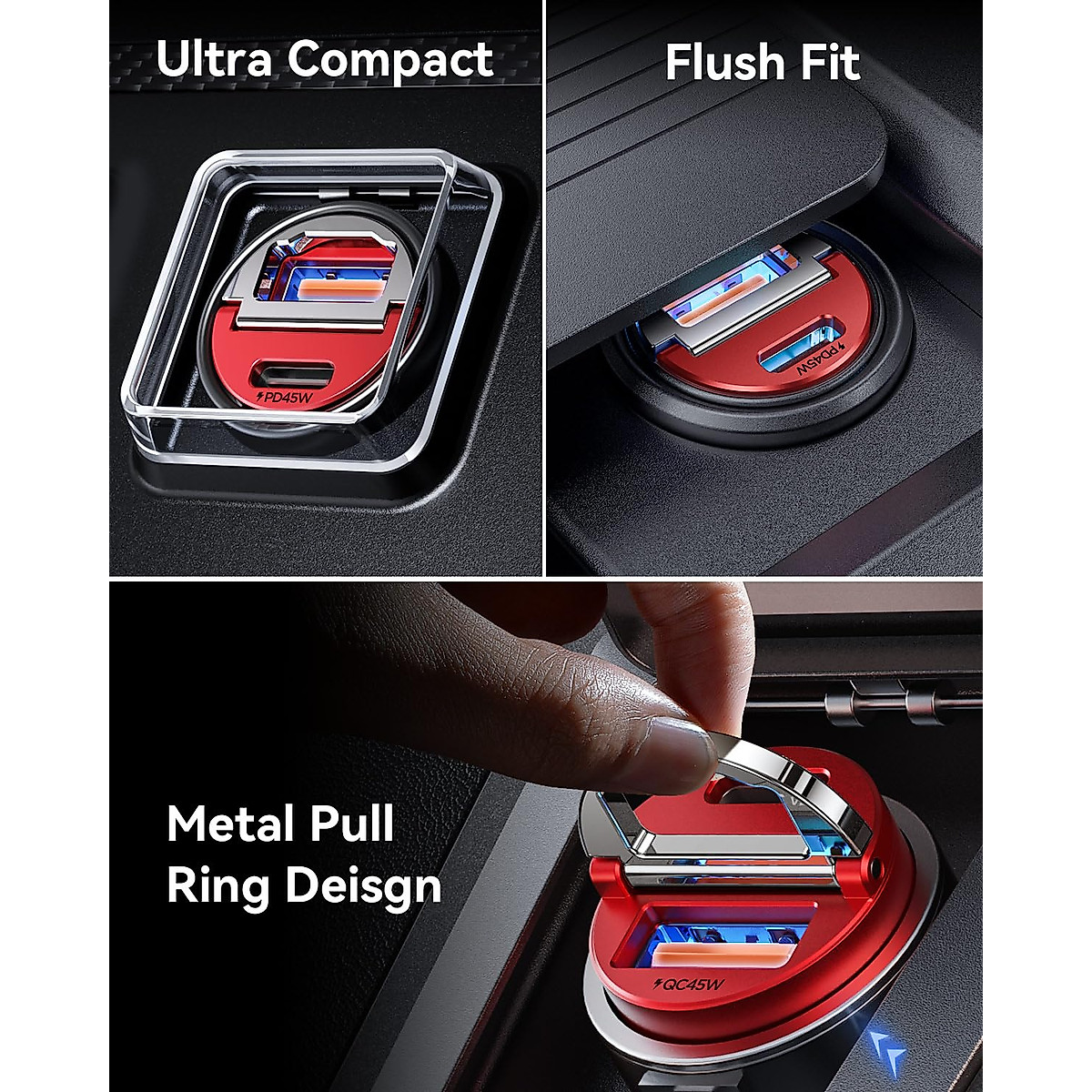 Ultra Compact

PD45W

Flush Fit

PD45W

Metal Pull Ring Deisgn

QC45W