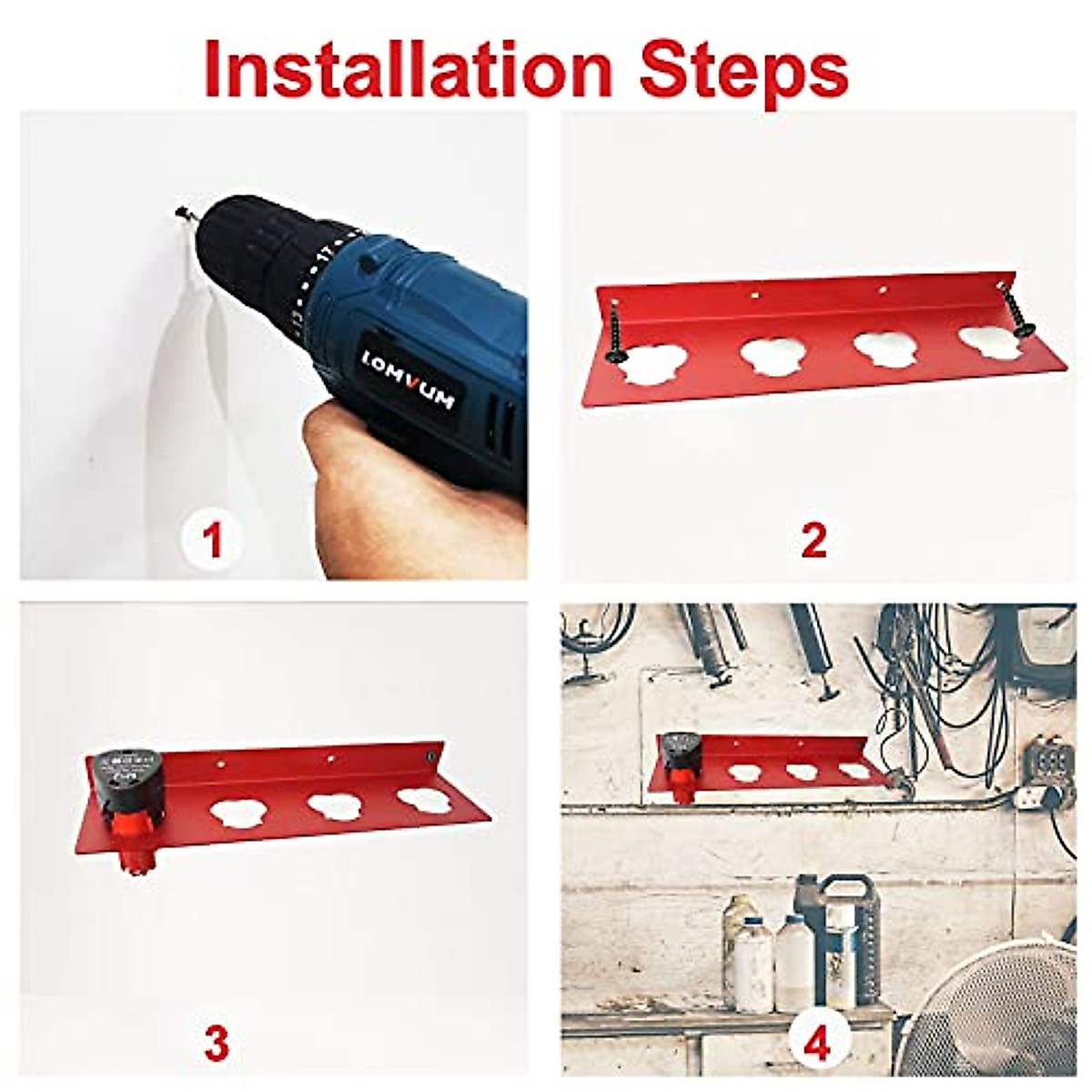 Installation Steps

LOMVUM

1

2

3

4