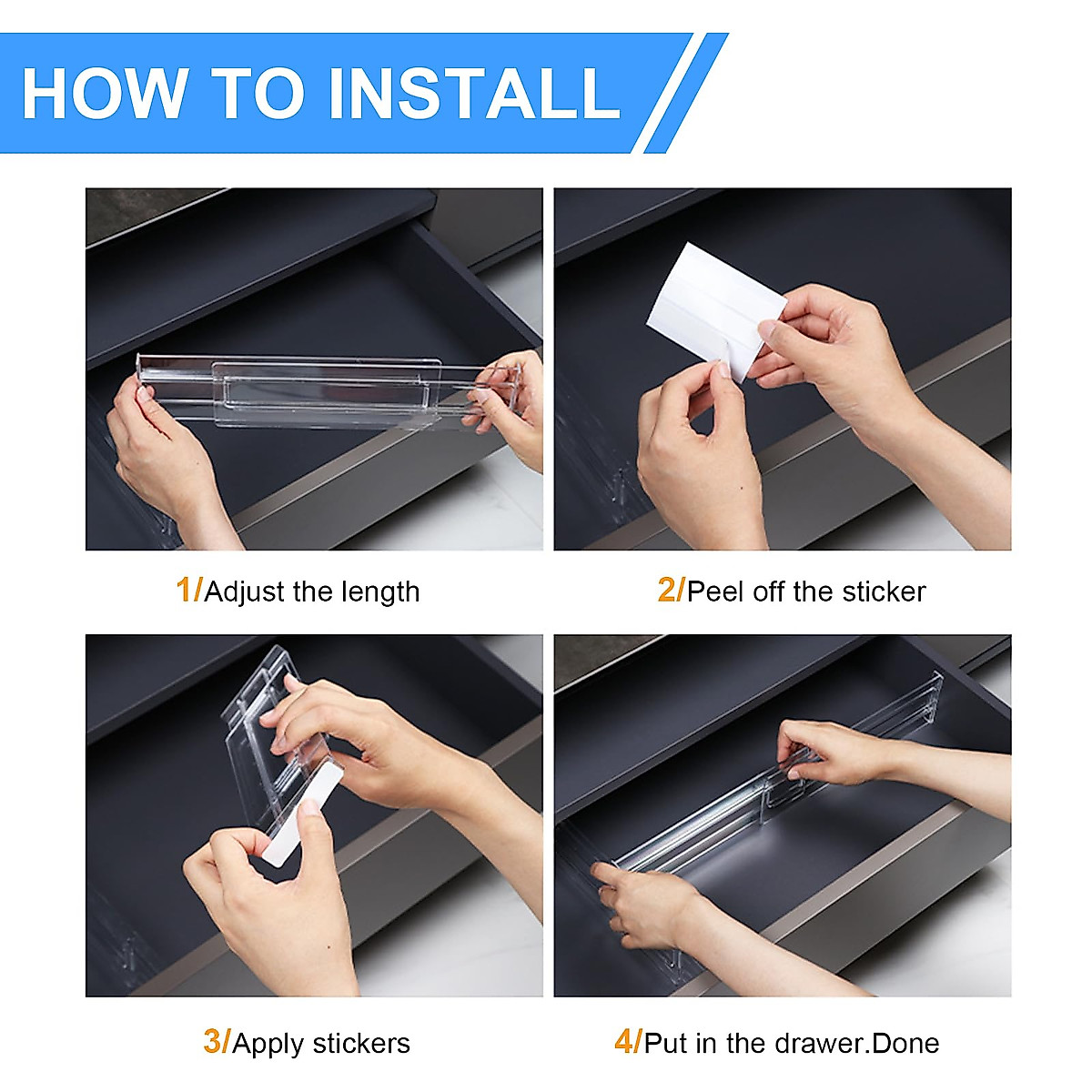 HOW TO INSTALL

1/Adjust the length

2/Peel off the sticker

3/Apply stickers

4/Put in the drawer.Done