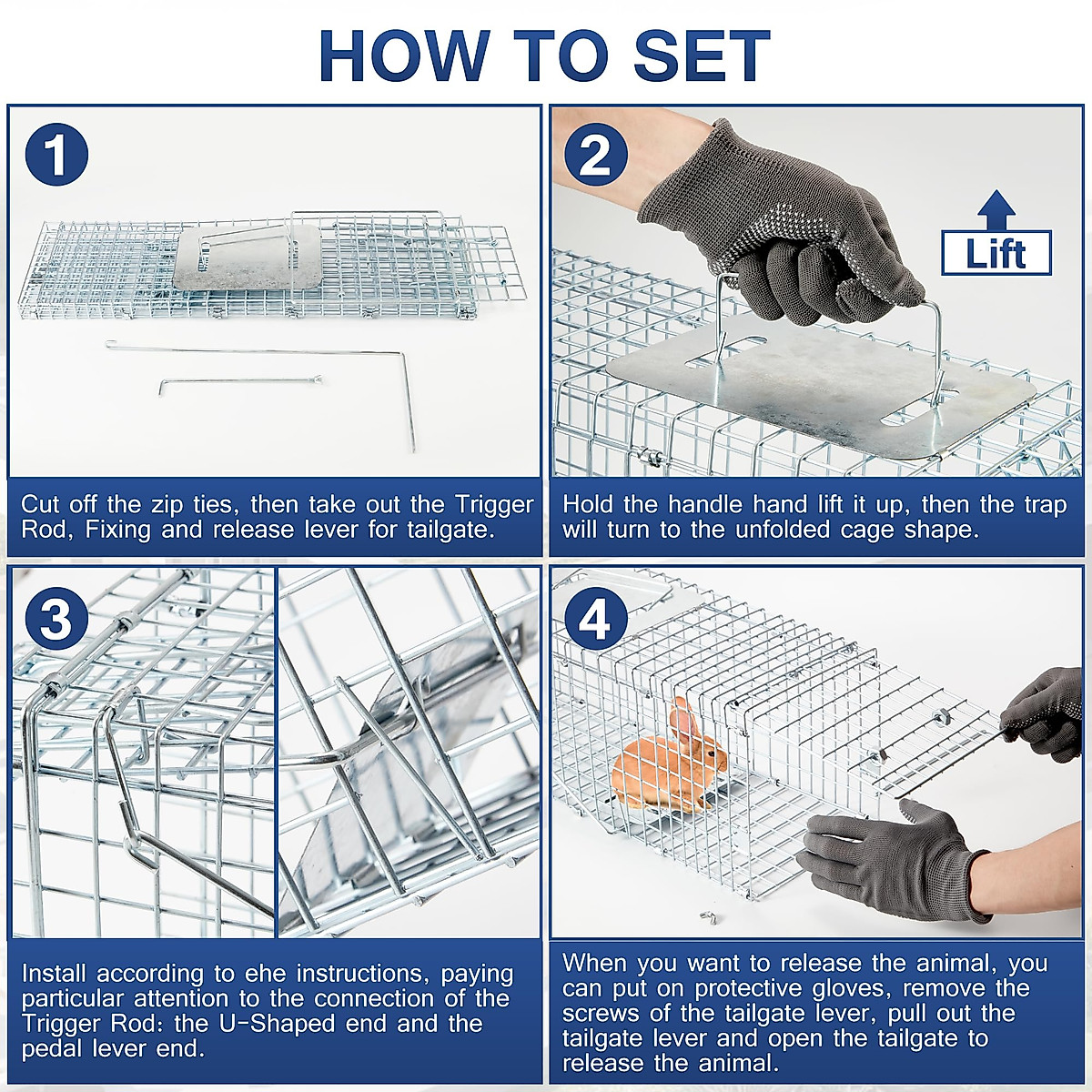 HOW TO SET

1

Cut off the zip ties, then take out the Trigger Rod, Fixing and release lever for tailgate.

2

Lift

Hold the handle hand lift it up, then the trap will turn to the unfolded cage shape.

3

Install according to ehe instructions, paying particular attention to the connection of the Trigger Rod: the U-Shaped end and the pedal lever end.

4

When you want to release the animal, you can put on protective gloves, remove the screws of the tailgate lever, pull out the tailgate lever and open the tailgate to release the animal.