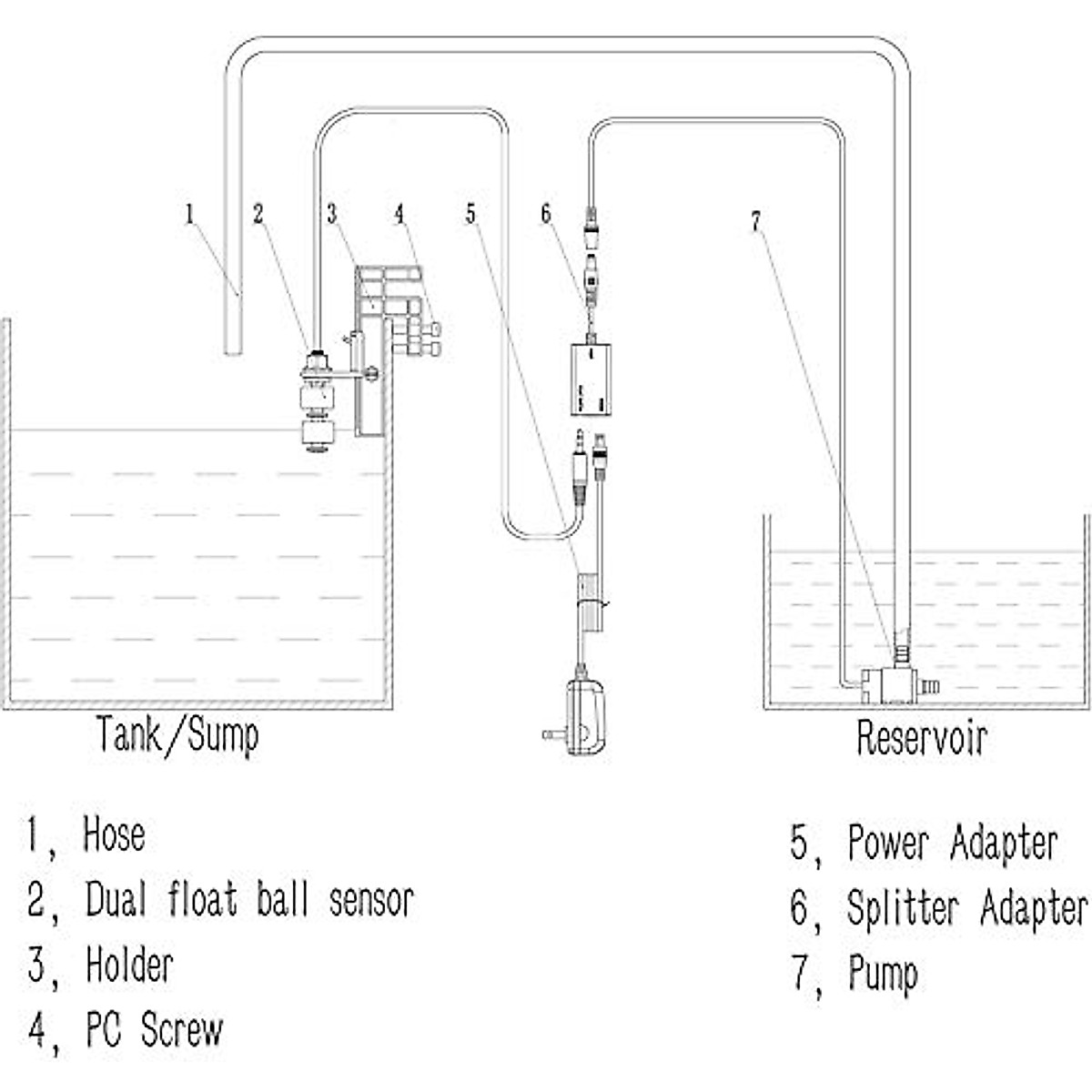 1
2
3
4
5
6
7

Tank/Sump

Reservoir

1, Hose
2, Dual float ball sensor
3, Holder
4, PC Screw

5, Power Adapter
6, Splitter Adapter
7, Pump