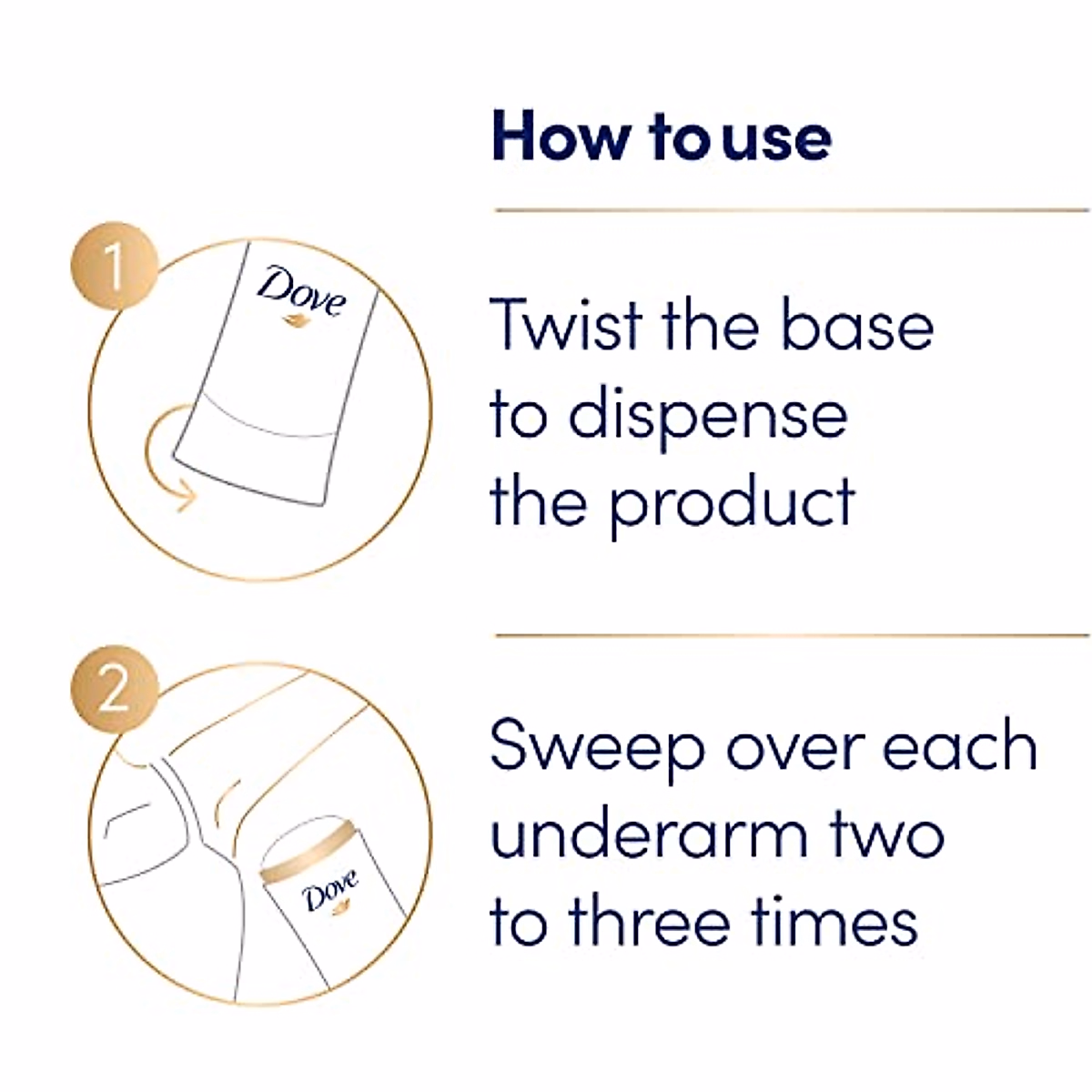 How to use

1

Dove

Twist the base to dispense the product

2

Dove

Sweep over each underarm two to three times