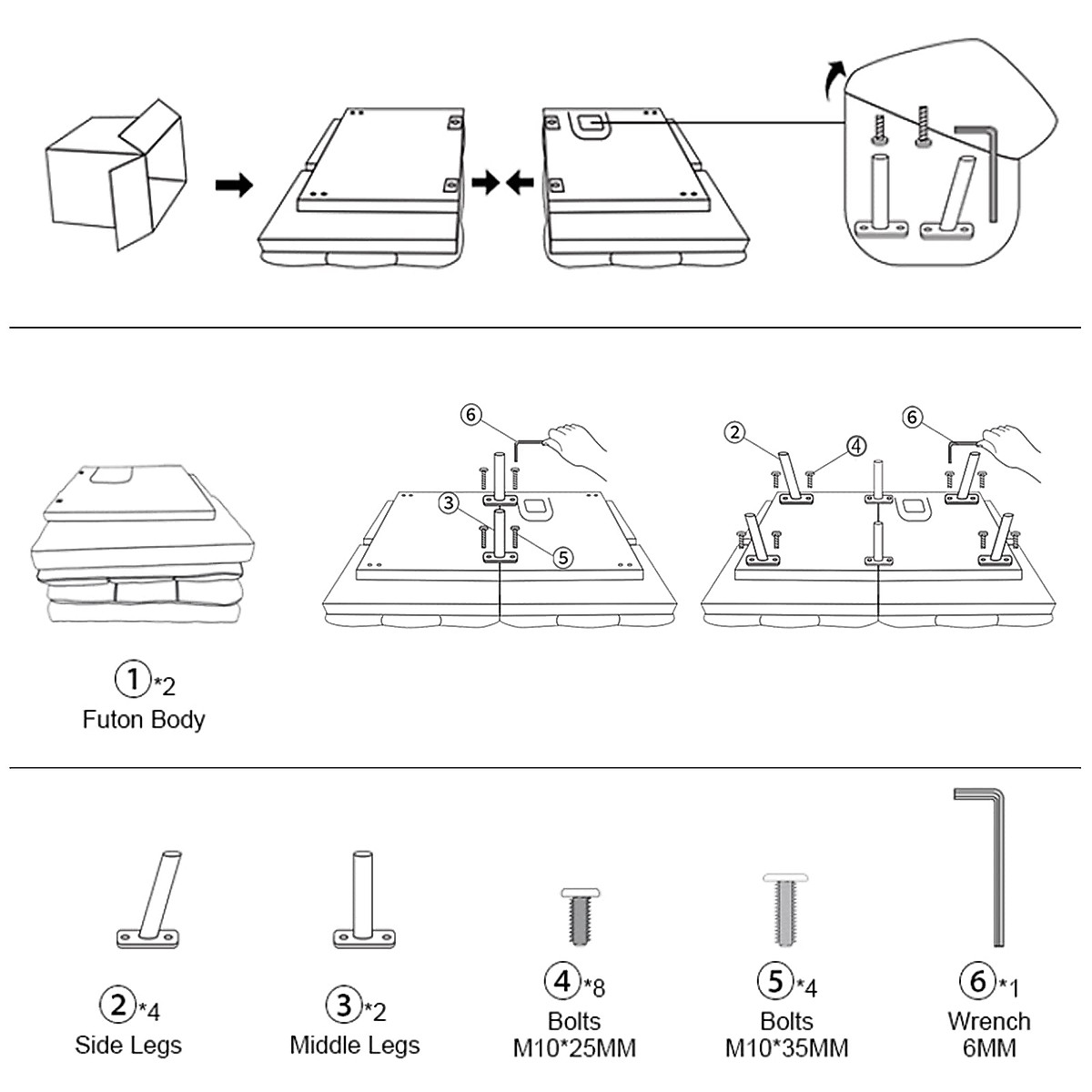 6

3

5

2

4

6

①*2
Futon Body

②*4
Side Legs

③*2
Middle Legs

④*8
Bolts
M10*25MM

⑤*4
Bolts
M10*35MM

⑥*1
Wrench
6MM