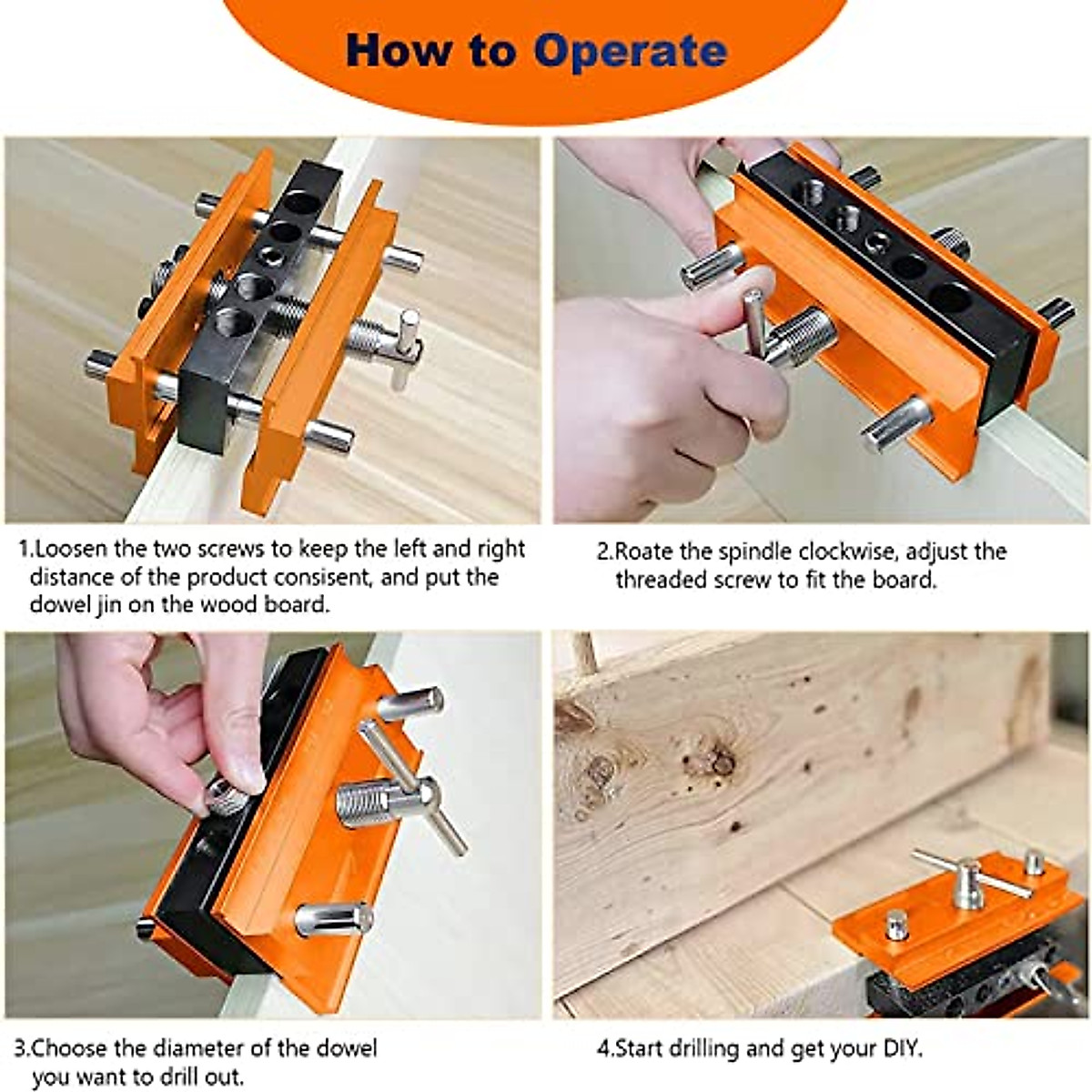 How to Operate

1.Loosen the two screws to keep the left and right distance of the product consisent, and put the dowel jin on the wood board.

2.Roate the spindle clockwise, adjust the threaded screw to fit the board.

3.Choose the diameter of the dowel you want to drill out.

4.Start drilling and get your DIY.