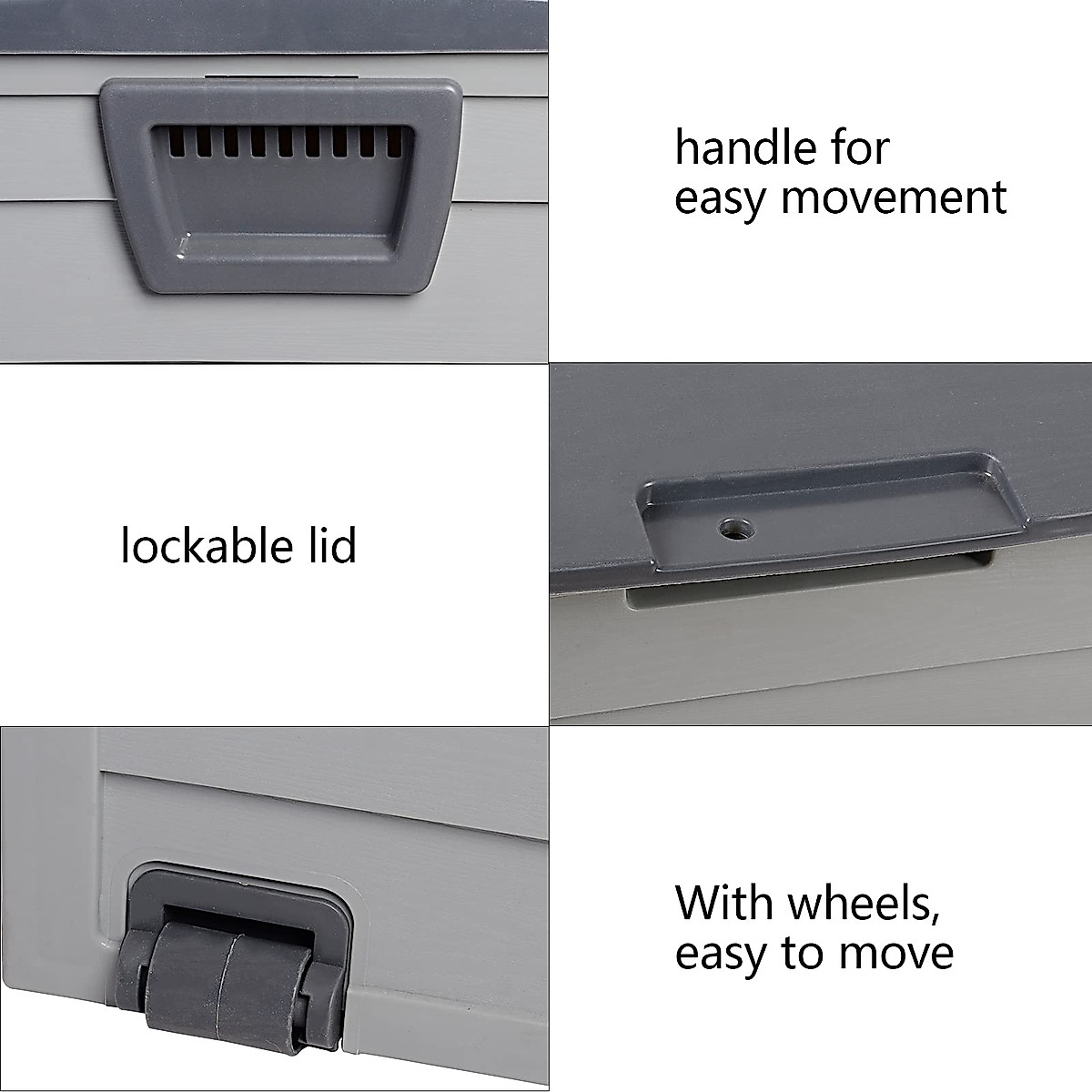 handle for easy movement

lockable lid

With wheels, easy to move