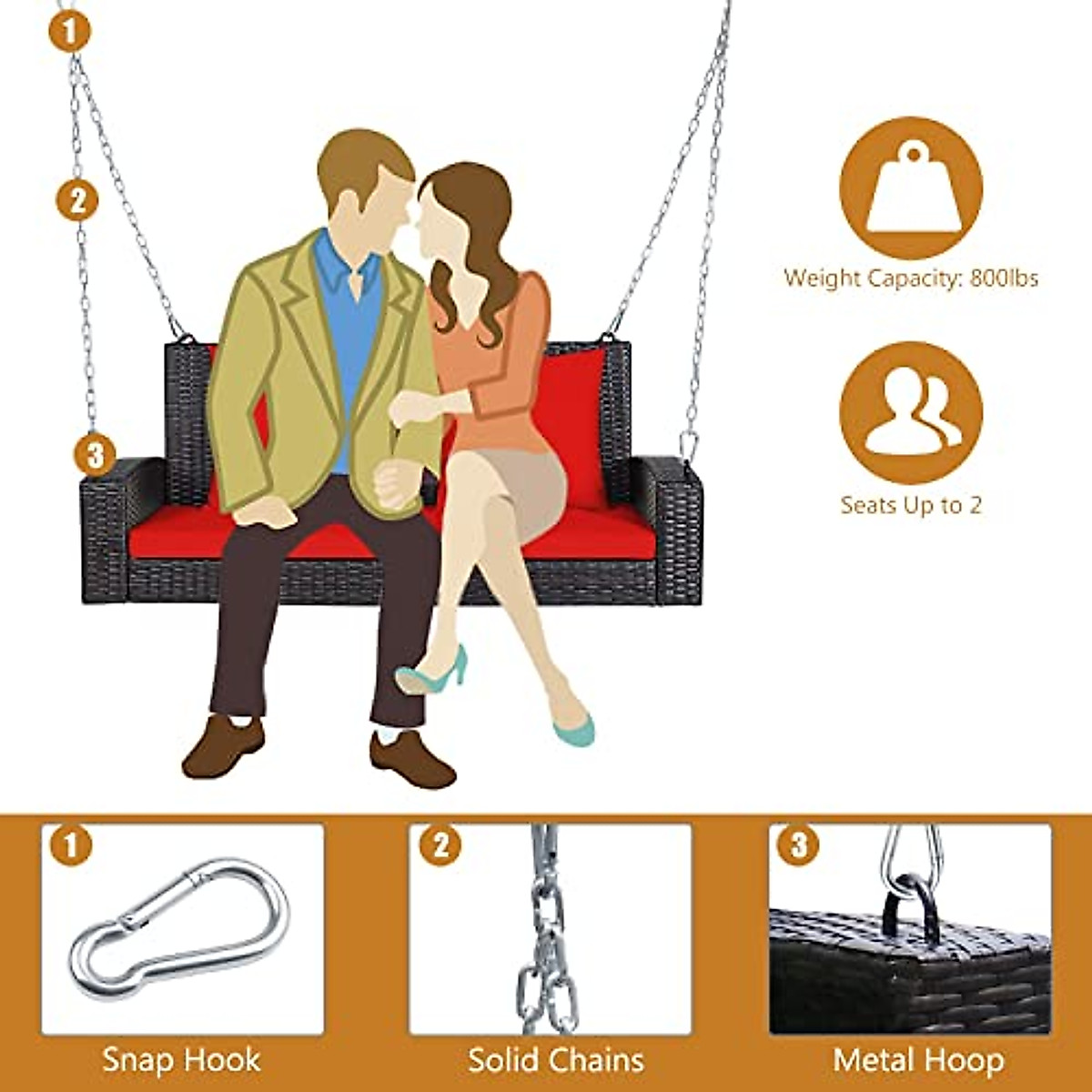 1
2
3

Weight Capacity: 800lbs

Seats Up to 2

1
Snap Hook

2
Solid Chains

3
Metal Hoop