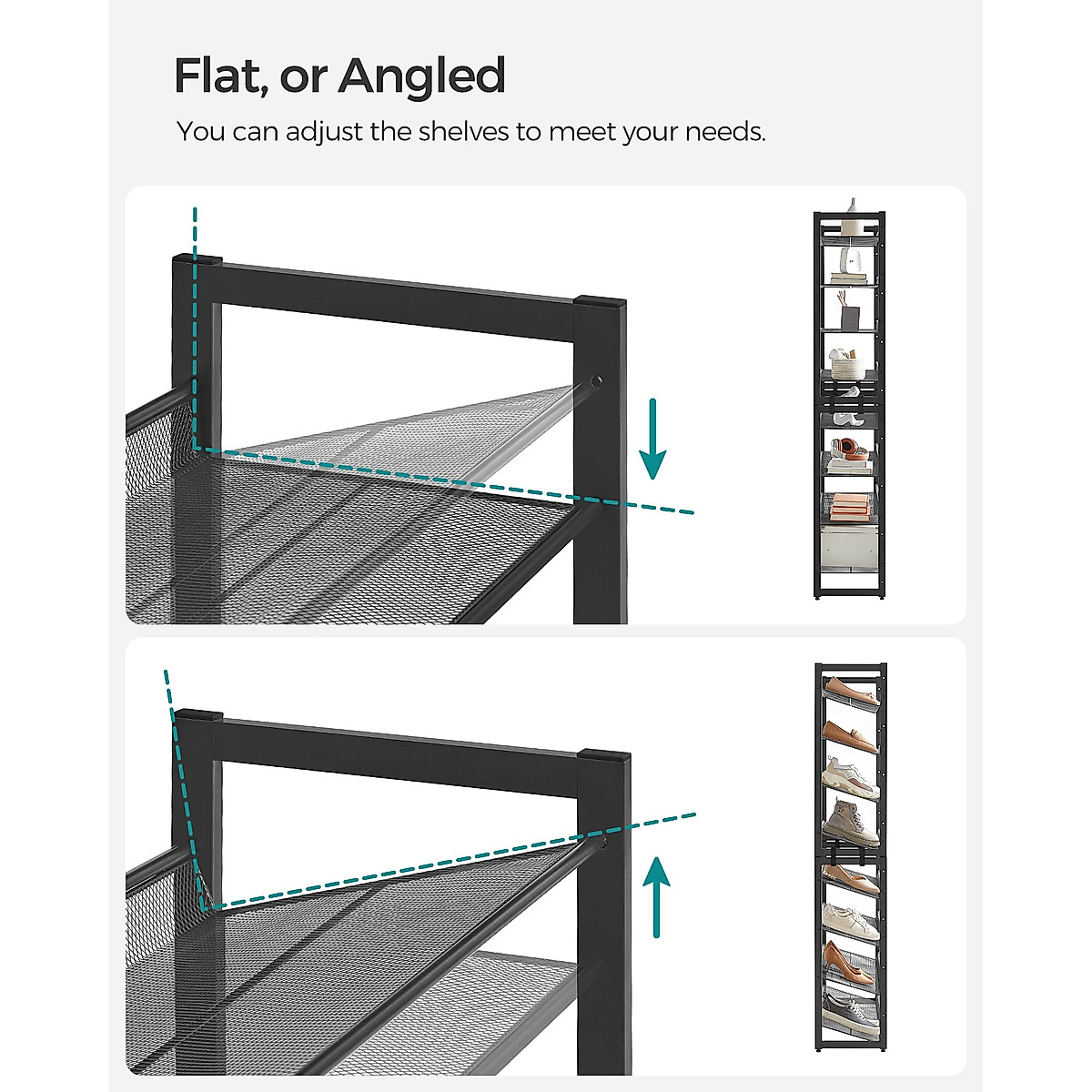 Flat, or Angled

You can adjust the shelves to meet your needs.