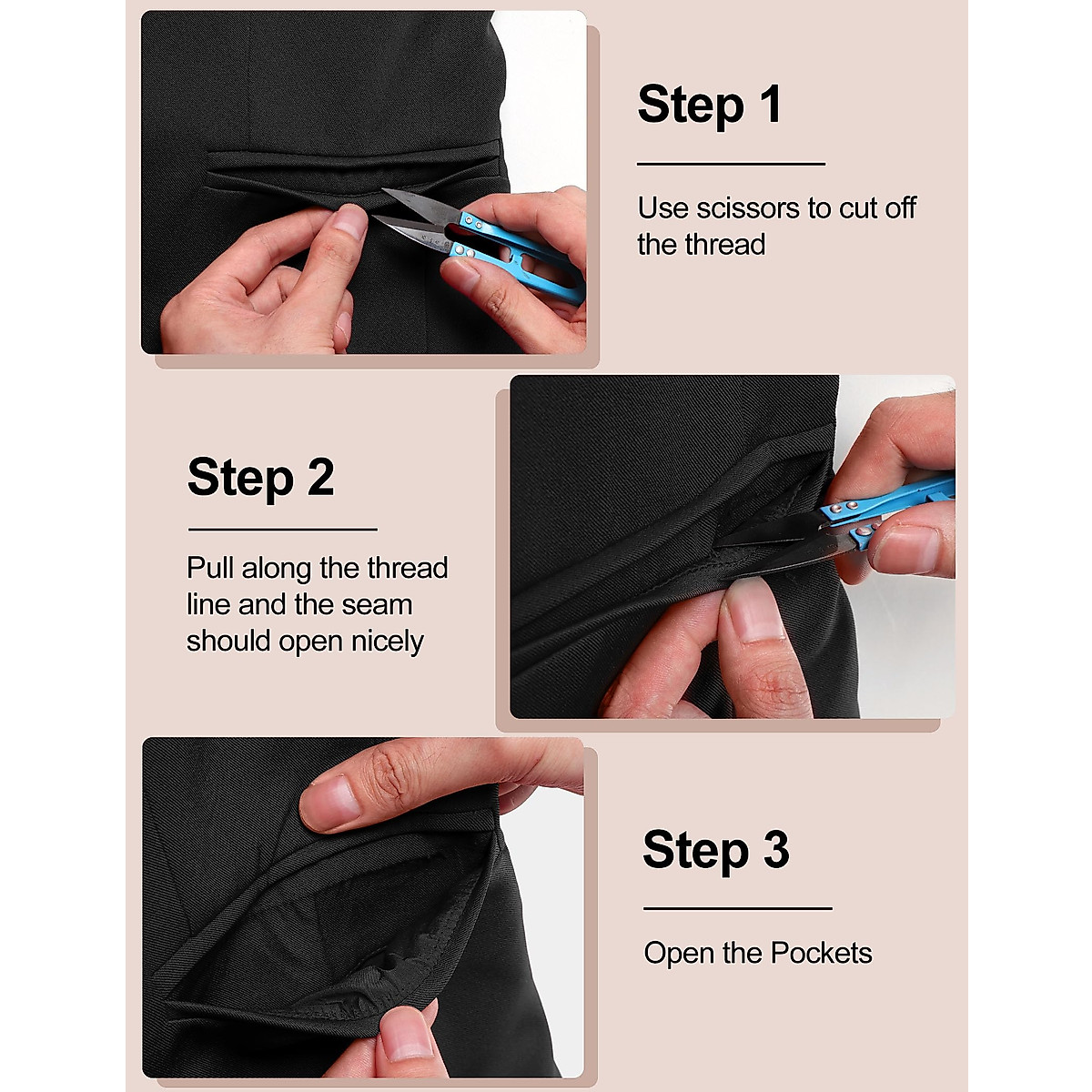 Step 1

Use scissors to cut off the thread

Step 2

Pull along the thread line and the seam should open nicely

Step 3

Open the Pockets