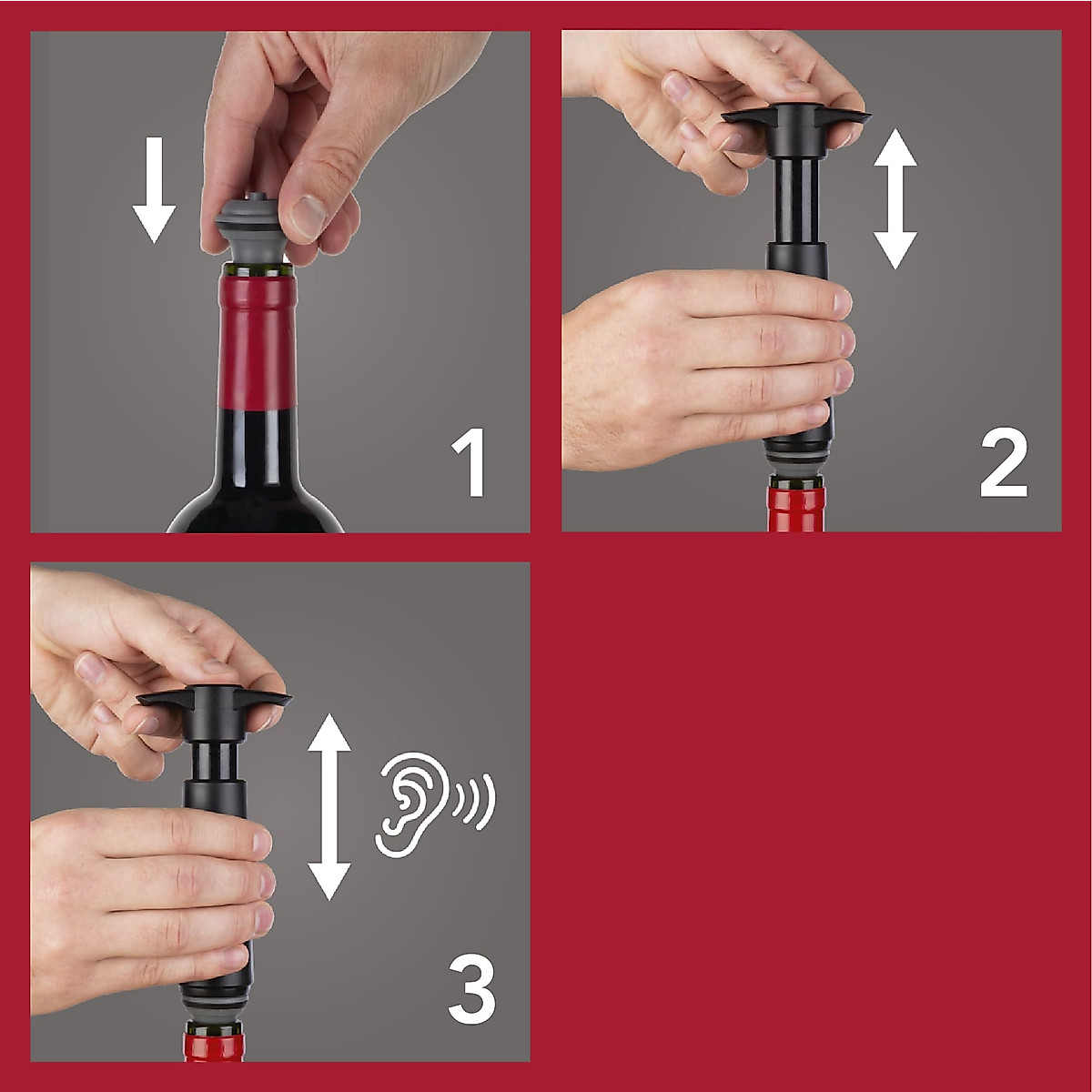 1

2

3