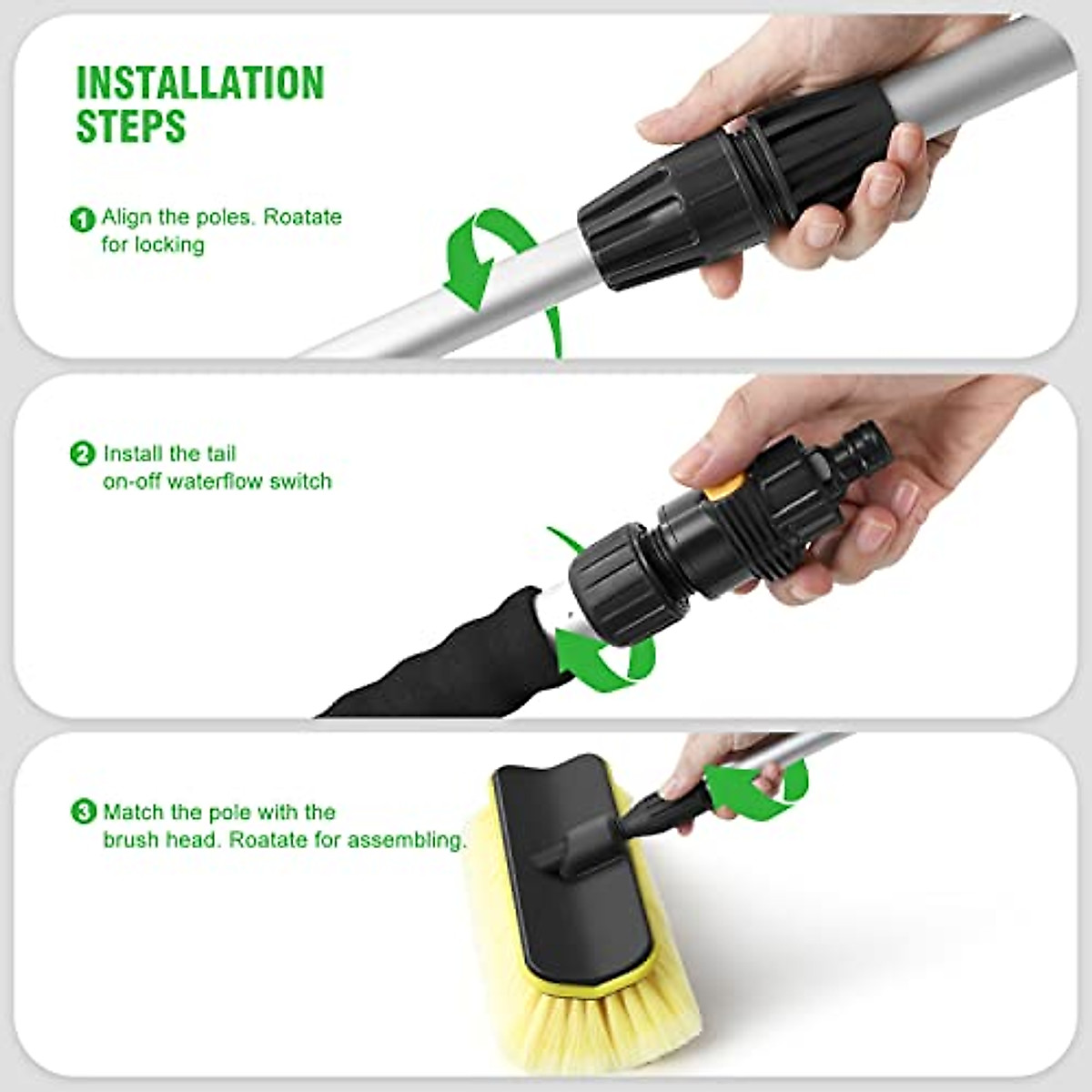 INSTALLATION STEPS

1 Align the poles. Roatate for locking

2 Install the tail on-off waterflow switch

3 Match the pole with the brush head. Roatate for assembling.