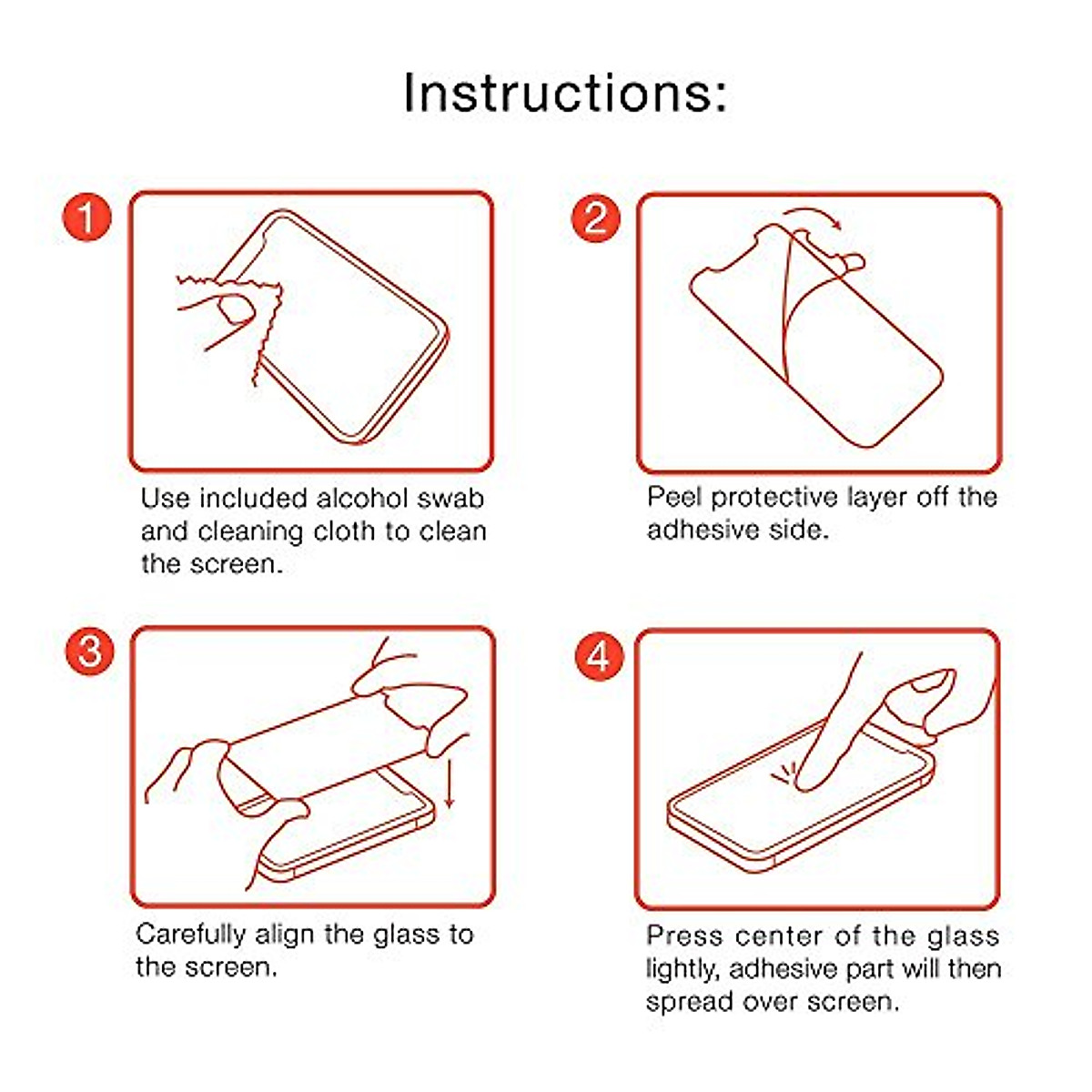 Instructions:

1

Use included alcohol swab and cleaning cloth to clean the screen.

2

Peel protective layer off the adhesive side.

3

Carefully align the glass to the screen.

4

Press center of the glass lightly, adhesive part will then spread over screen.