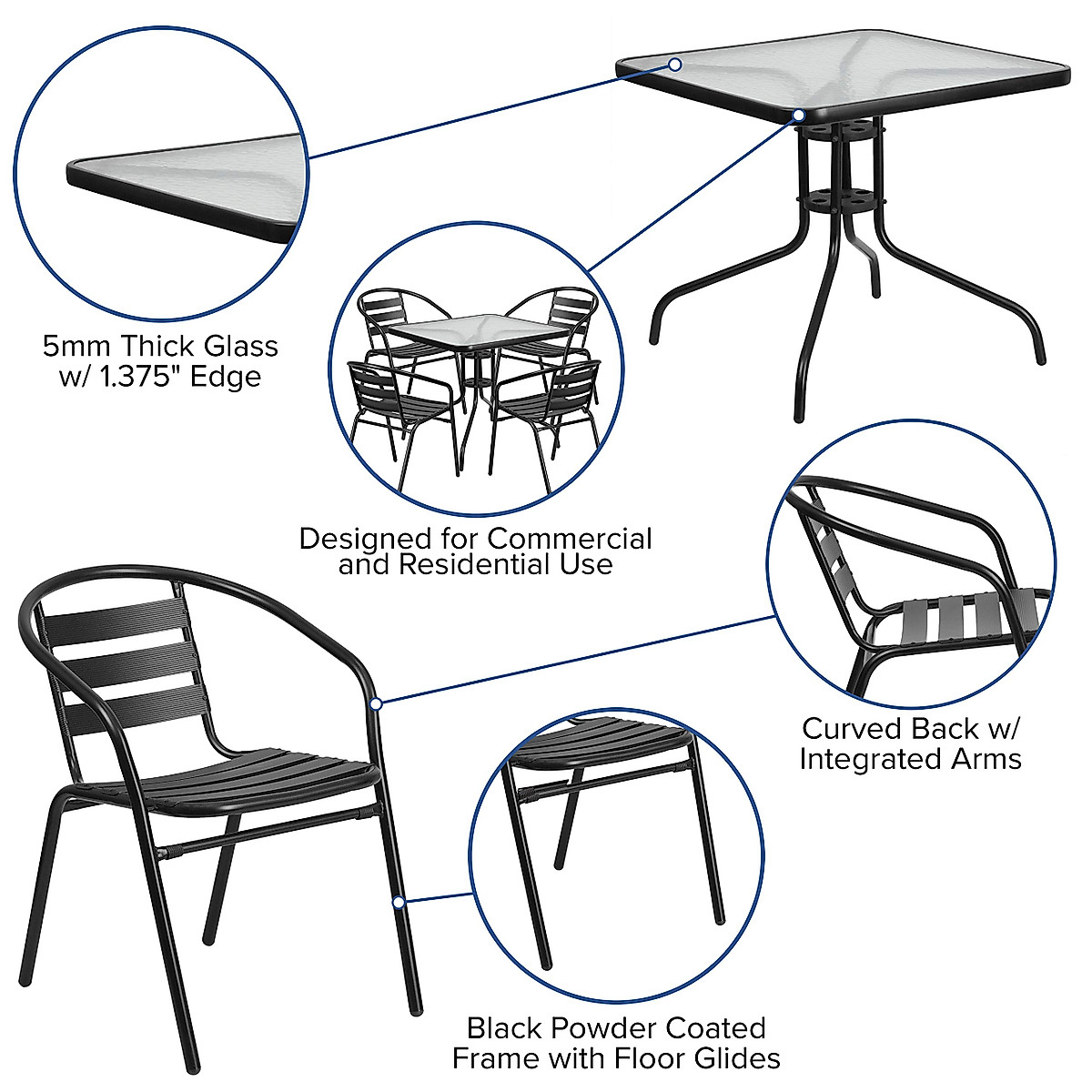 5mm Thick Glass w/ 1.375" Edge

Designed for Commercial and Residential Use

Curved Back w/ Integrated Arms

Black Powder Coated Frame with Floor Glides