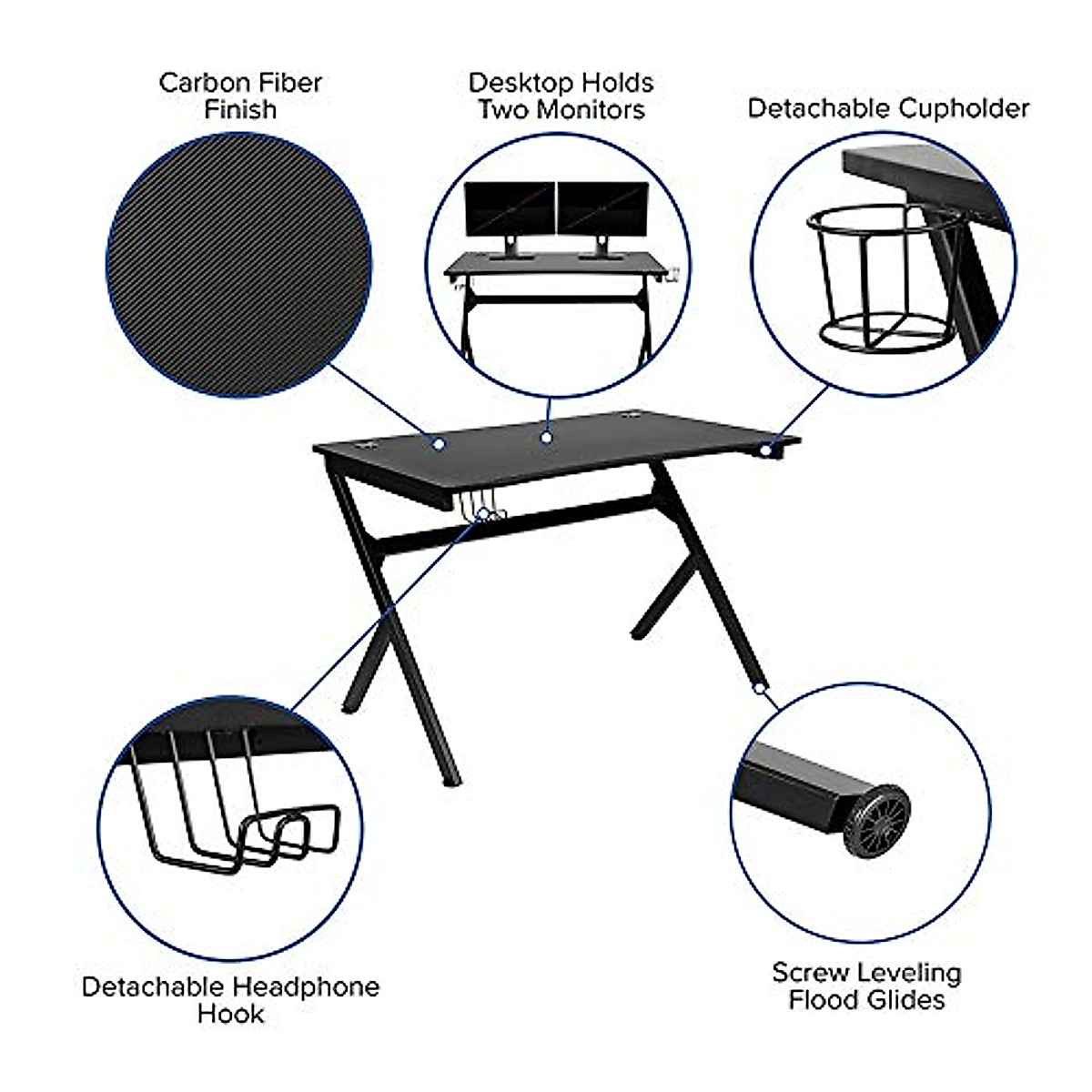 Carbon Fiber Finish

Desktop Holds Two Monitors

Detachable Cupholder

Detachable Headphone Hook

Screw Leveling Flood Glides