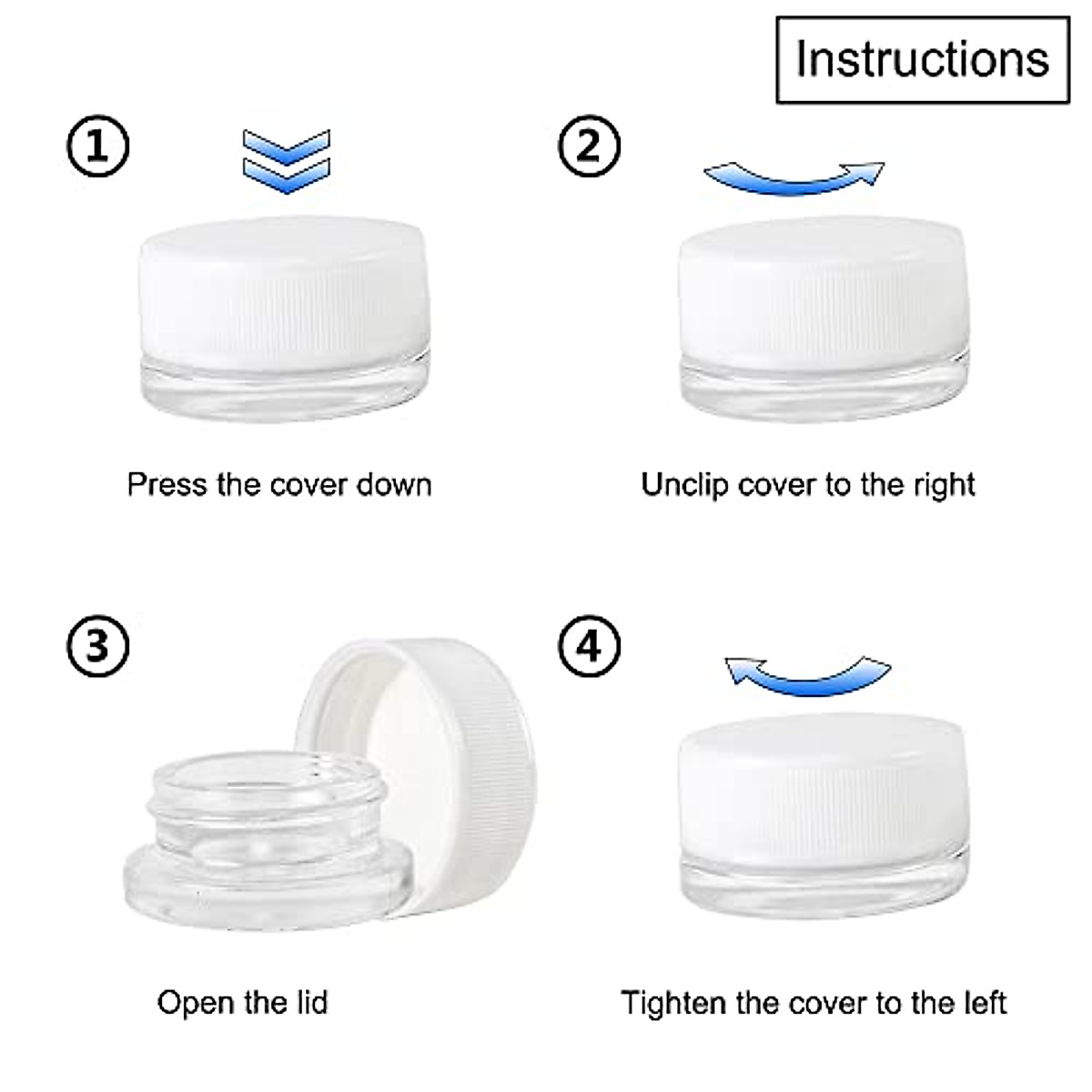 Instructions

①

Press the cover down

②

Unclip cover to the right

③

Open the lid

④

Tighten the cover to the left