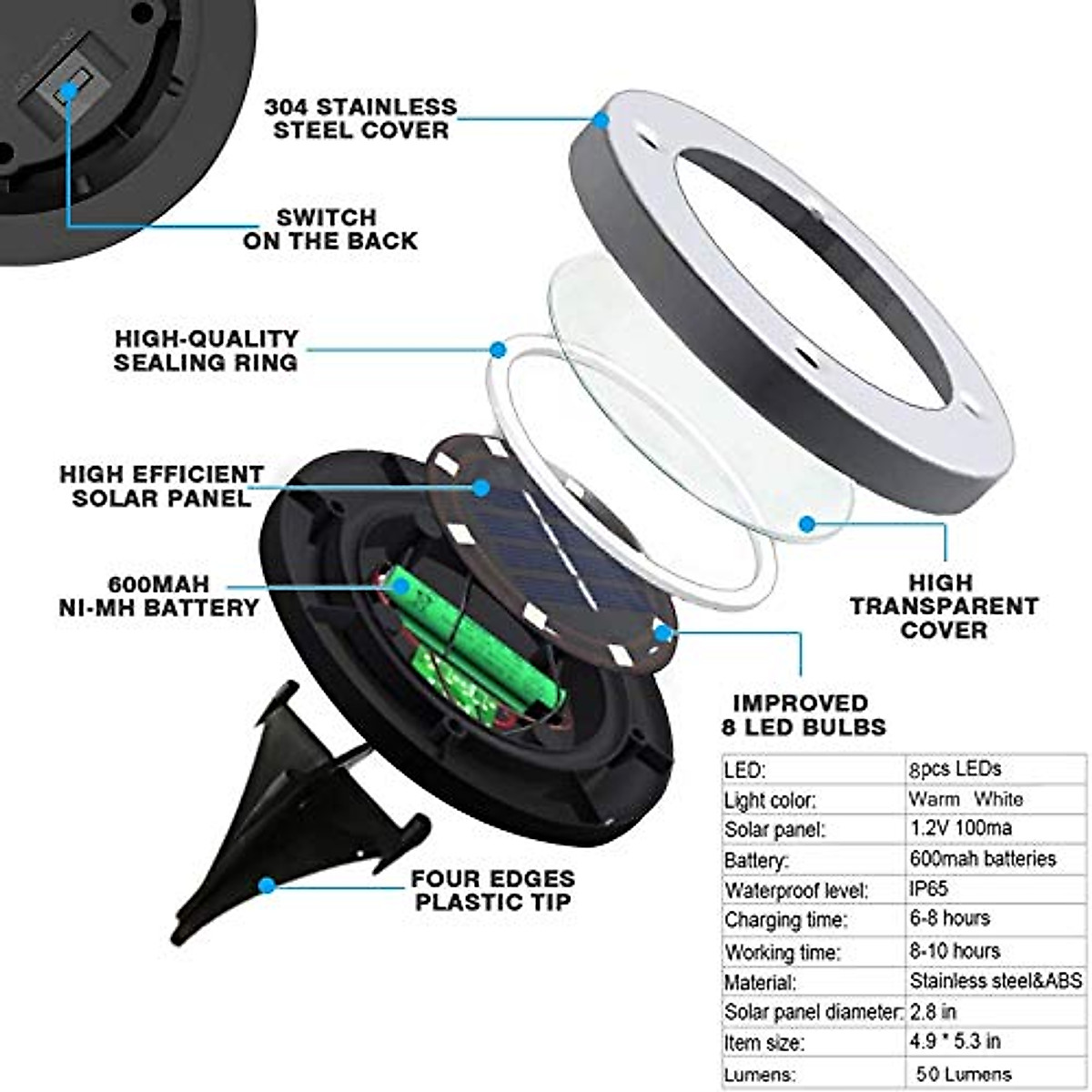 304 STAINLESS STEEL COVER

SWITCH ON THE BACK

HIGH-QUALITY SEALING RING

HIGH EFFICIENT SOLAR PANEL

600MAH NI-MH BATTERY

HIGH TRANSPARENT COVER

IMPROVED 8 LED BULBS

FOUR EDGES PLASTIC TIP

| LED: | 8pcs LEDs |
|---|---|
| Light color: | Warm White |
| Solar panel: | 1.2V 100ma |
| Battery: | 600mah batteries |
| Waterproof level: | IP65 |
| Charging time: | 6-8 hours |
| Working time: | 8-10 hours |
| Material: | Stainless steel&ABS |
| Solar panel diameter: | 2.8 in |
| Item size: | 4.9 * 5.3 in |
| Lumens: | 50 Lumens |