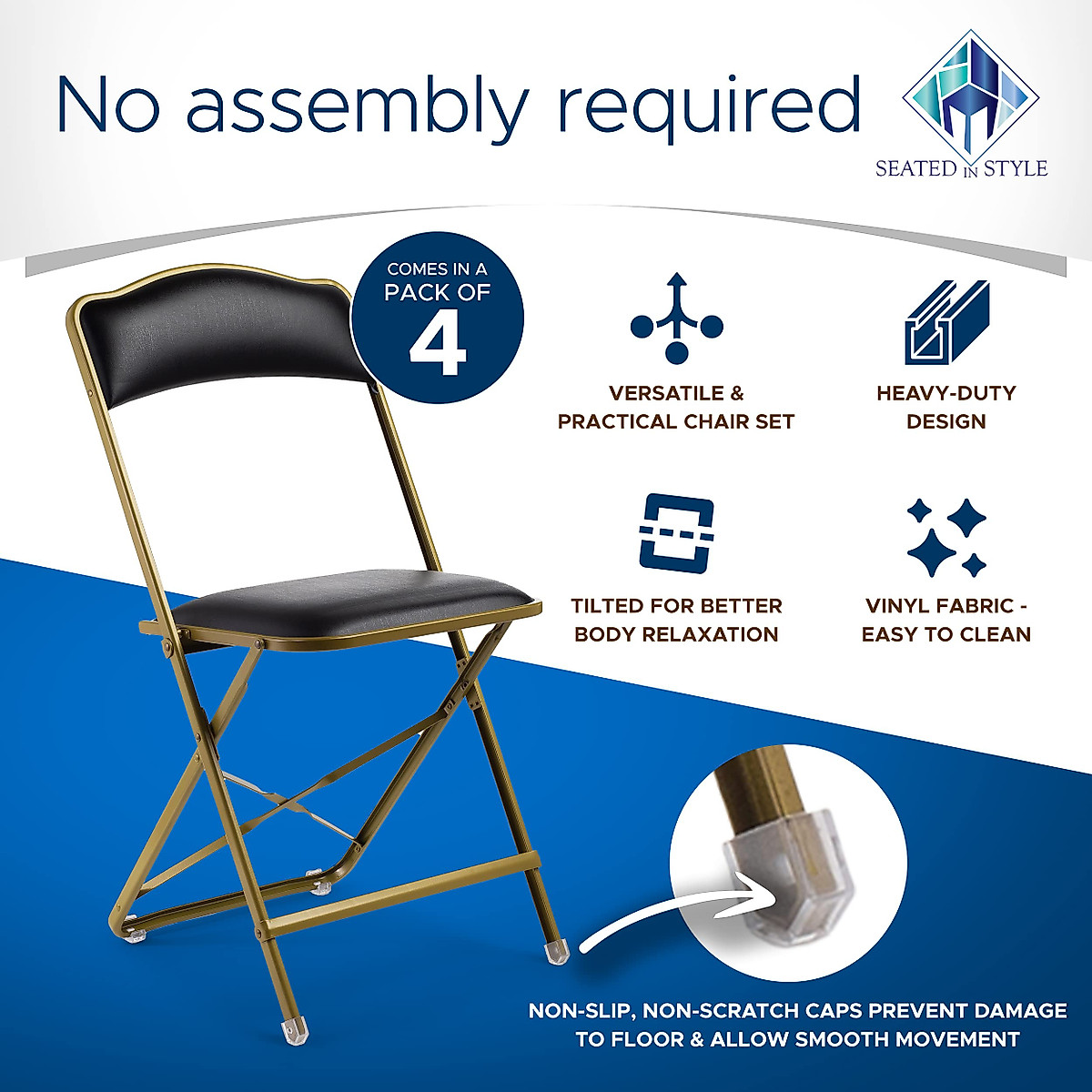 No assembly required

SEATED IN STYLE

COMES IN A PACK OF 4

VERSATILE & PRACTICAL CHAIR SET

HEAVY-DUTY DESIGN

TILTED FOR BETTER BODY RELAXATION

VINYL FABRIC - EASY TO CLEAN

NON-SLIP, NON-SCRATCH CAPS PREVENT DAMAGE TO FLOOR & ALLOW SMOOTH MOVEMENT