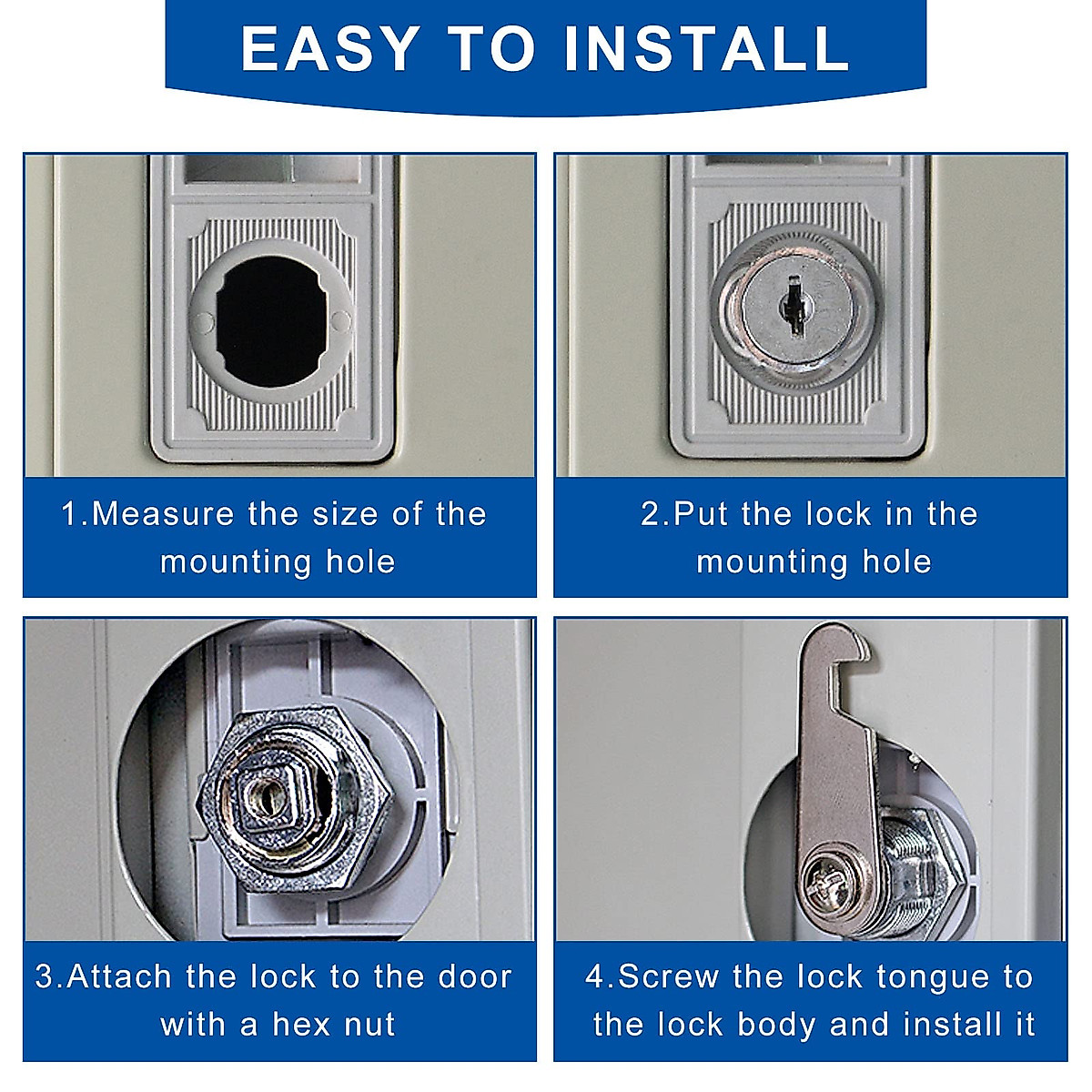 EASY TO INSTALL

1.Measure the size of the mounting hole

2.Put the lock in the mounting hole

3.Attach the lock to the door with a hex nut

4.Screw the lock tongue to the lock body and install it