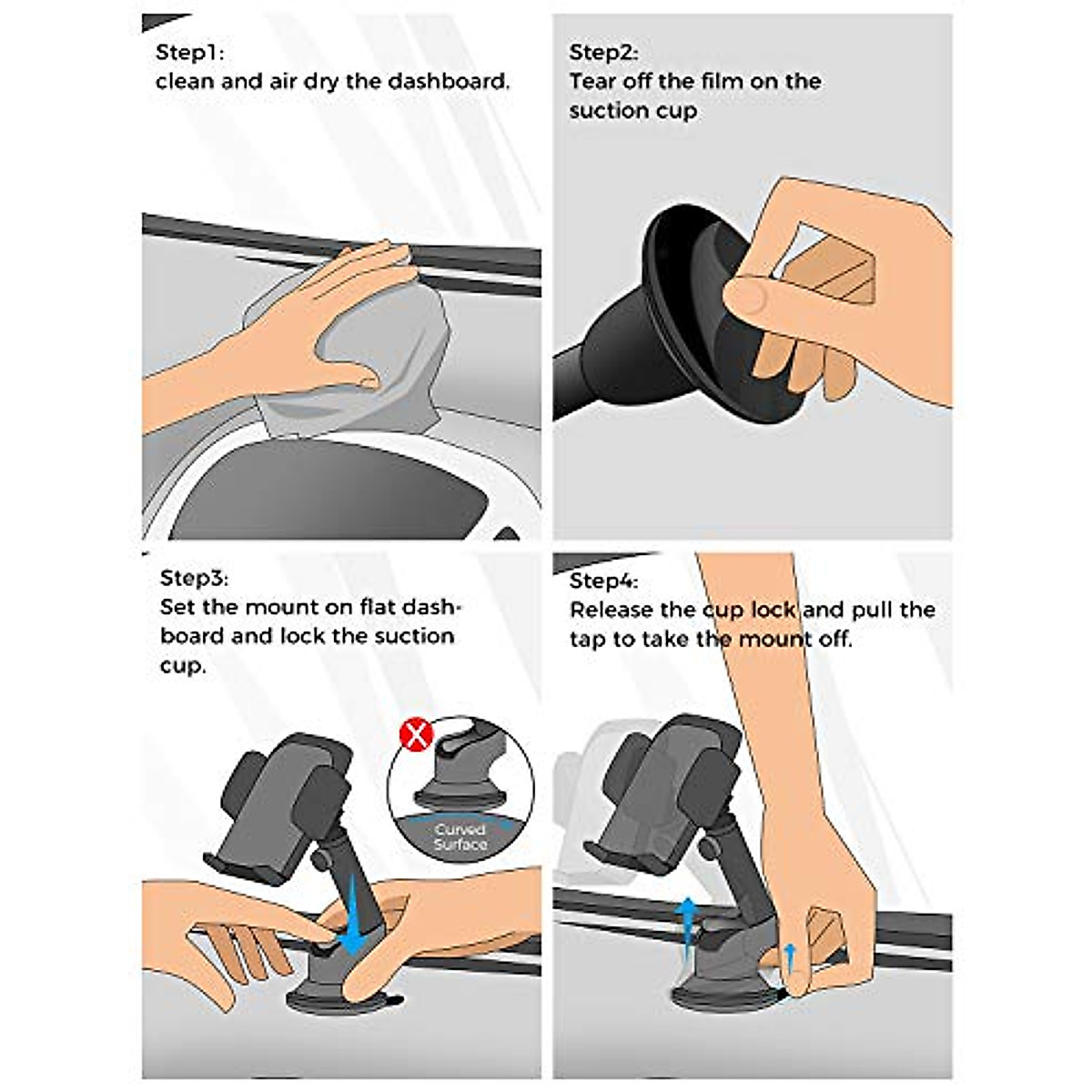 Step1:
clean and air dry the dashboard.

Step2:
Tear off the film on the suction cup

Step3:
Set the mount on flat dashboard and lock the suction cup.

Curved Surface

Step4:
Release the cup lock and pull the tap to take the mount off.