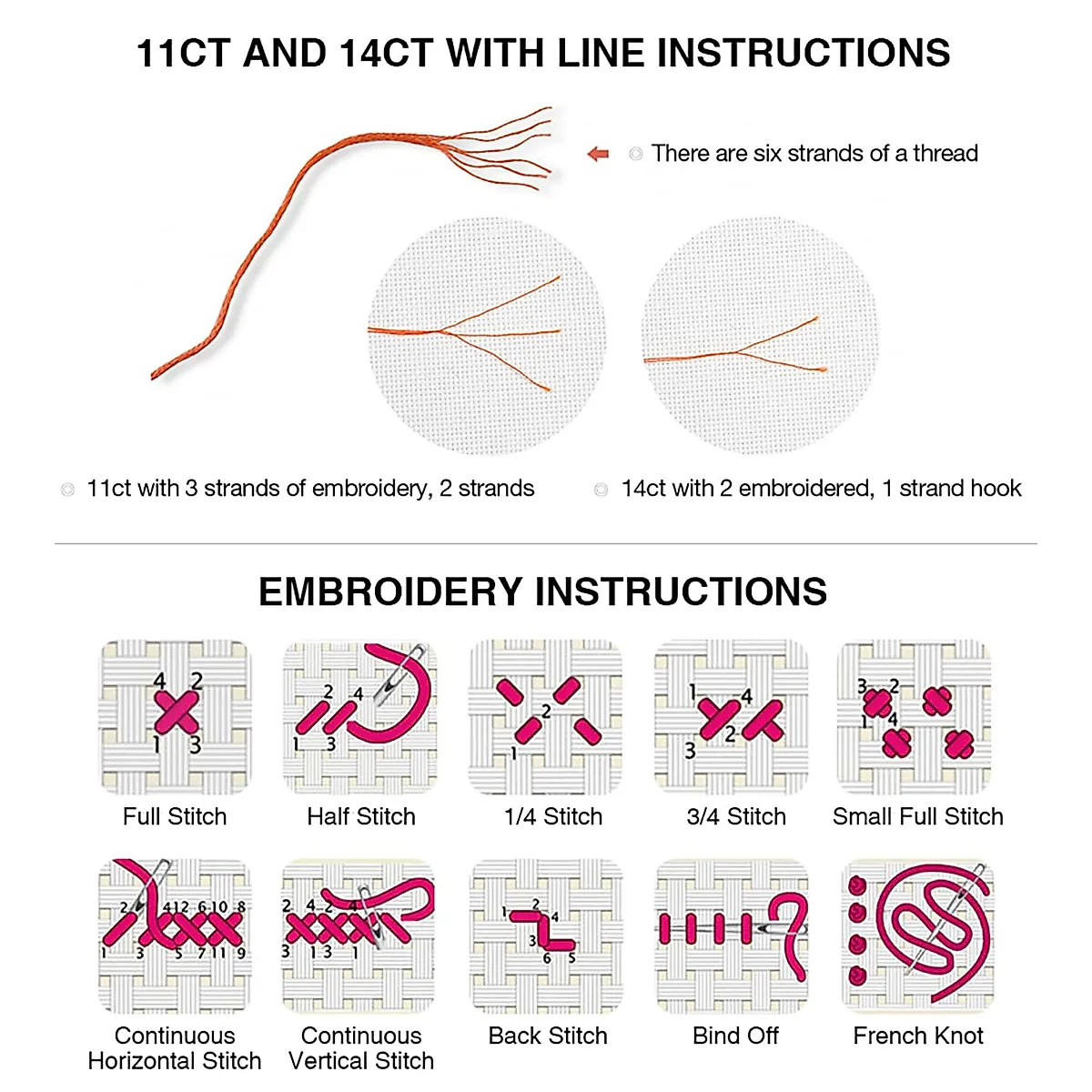 11CT AND 14CT WITH LINE INSTRUCTIONS

There are six strands of a thread

11ct with 3 strands of embroidery, 2 strands

14ct with 2 embroidered, 1 strand hook

EMBROIDERY INSTRUCTIONS

4 2 1 3
Full Stitch

2 4 1 3
Half Stitch

2 1
1/4 Stitch

1 4 2 3
3/4 Stitch

3 2 1 4
Small Full Stitch

2 4 12 6 10 8 1 3 5 7 11 9
Continuous Horizontal Stitch

2 4 2 3 1 3 1
Continuous Vertical Stitch

1 2 4 3 6 5
Back Stitch

Bind Off

French Knot