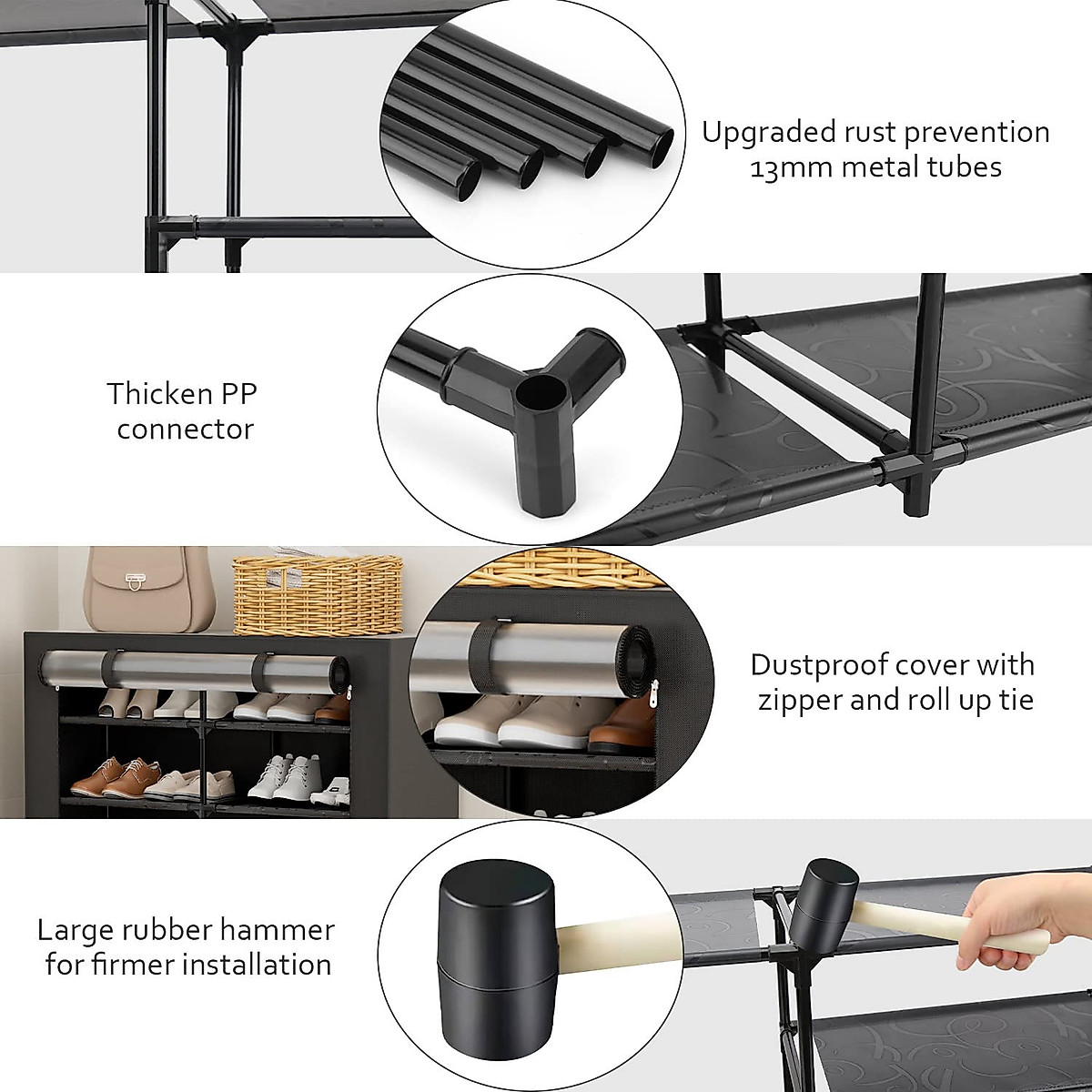 Upgraded rust prevention 13mm metal tubes

Thicken PP connector

Dustproof cover with zipper and roll up tie

Large rubber hammer for firmer installation