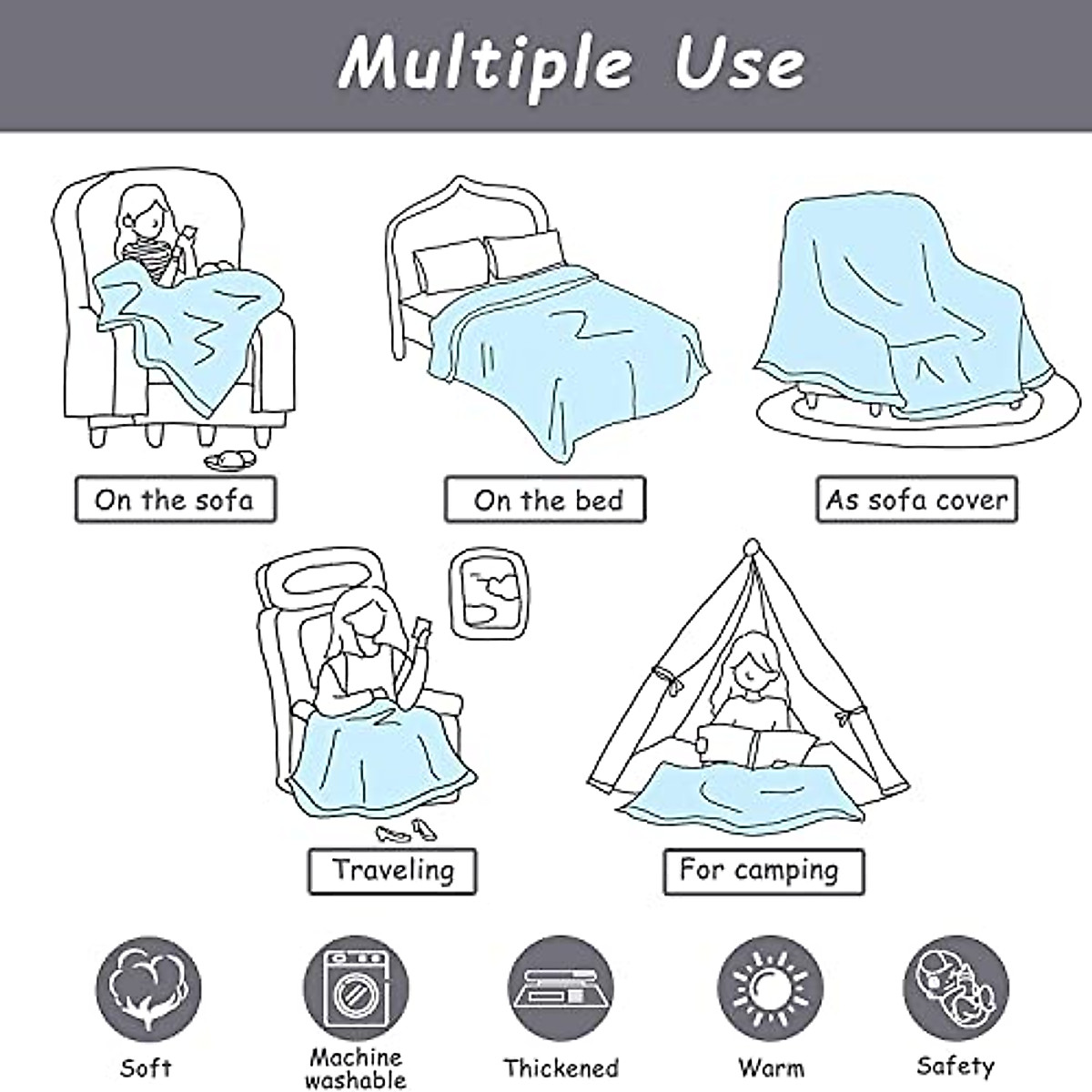 Multiple Use

On the sofa

On the bed

As sofa cover

Traveling

For camping

Soft

Machine washable

Thickened

Warm

Safety