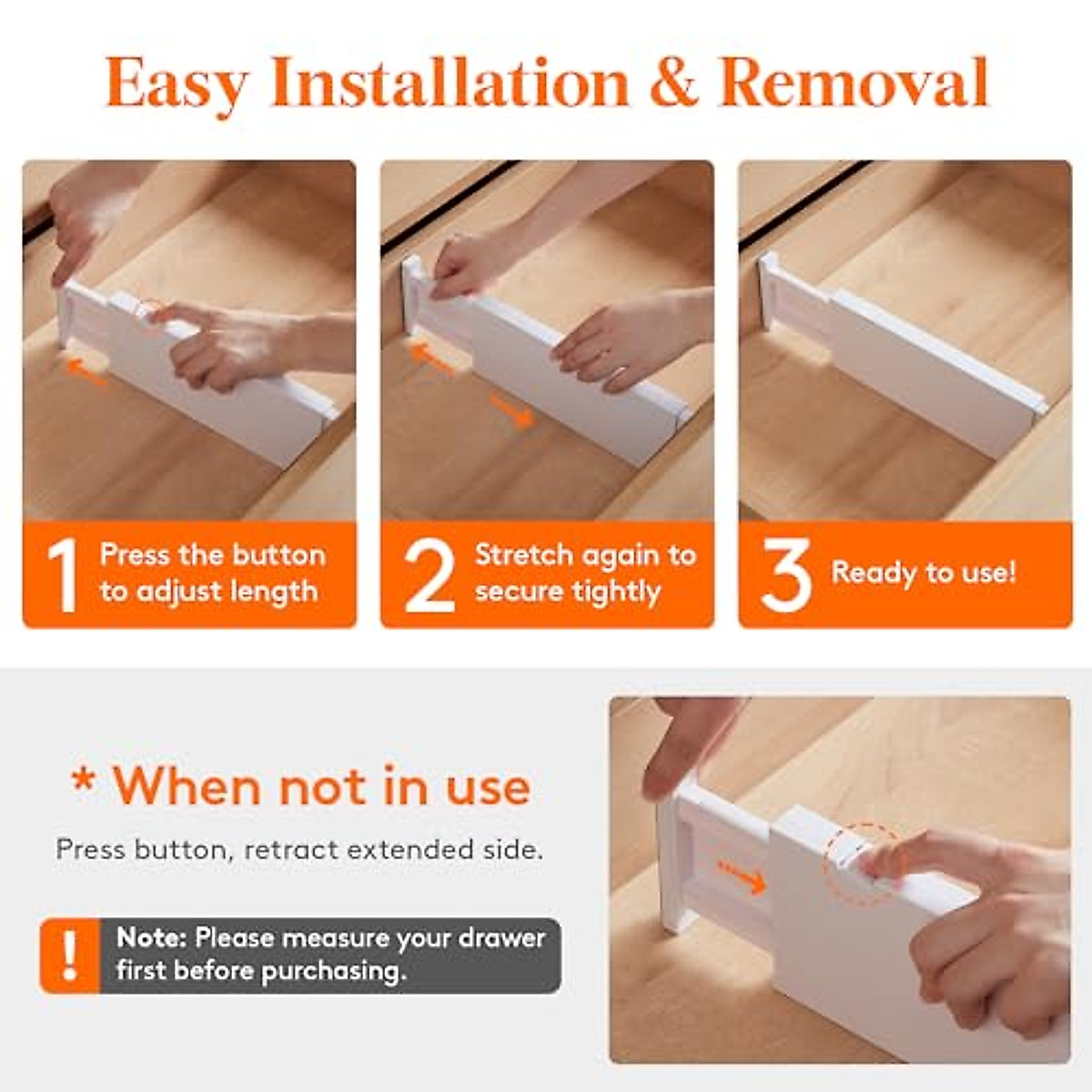 Easy Installation & Removal

1 Press the button to adjust length

2 Stretch again to secure tightly

3 Ready to use!

* When not in use

Press button, retract extended side.

! Note: Please measure your drawer first before purchasing.