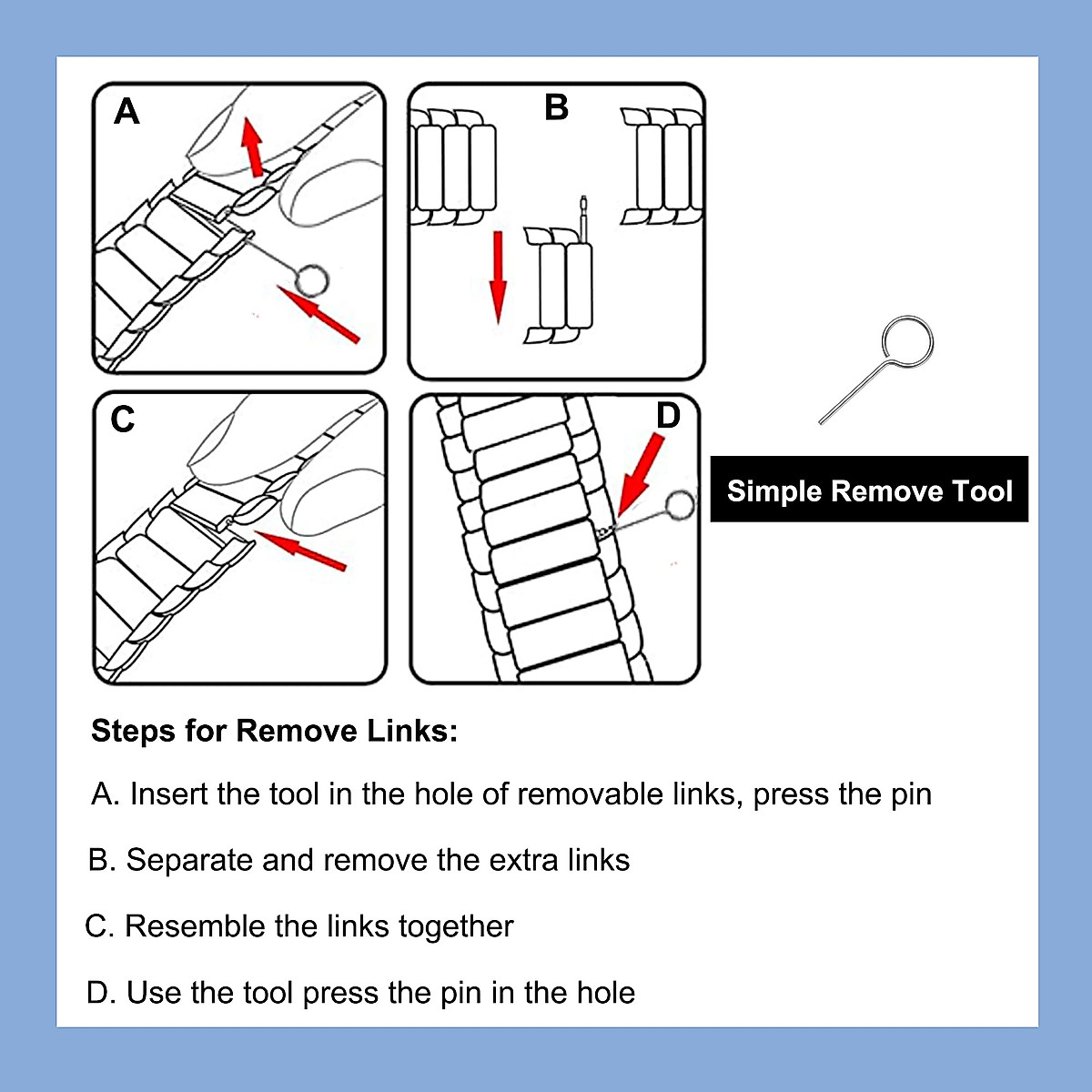 A

B

C

D

Simple Remove Tool

Steps for Remove Links:

A. Insert the tool in the hole of removable links, press the pin

B. Separate and remove the extra links

C. Resemble the links together

D. Use the tool press the pin in the hole