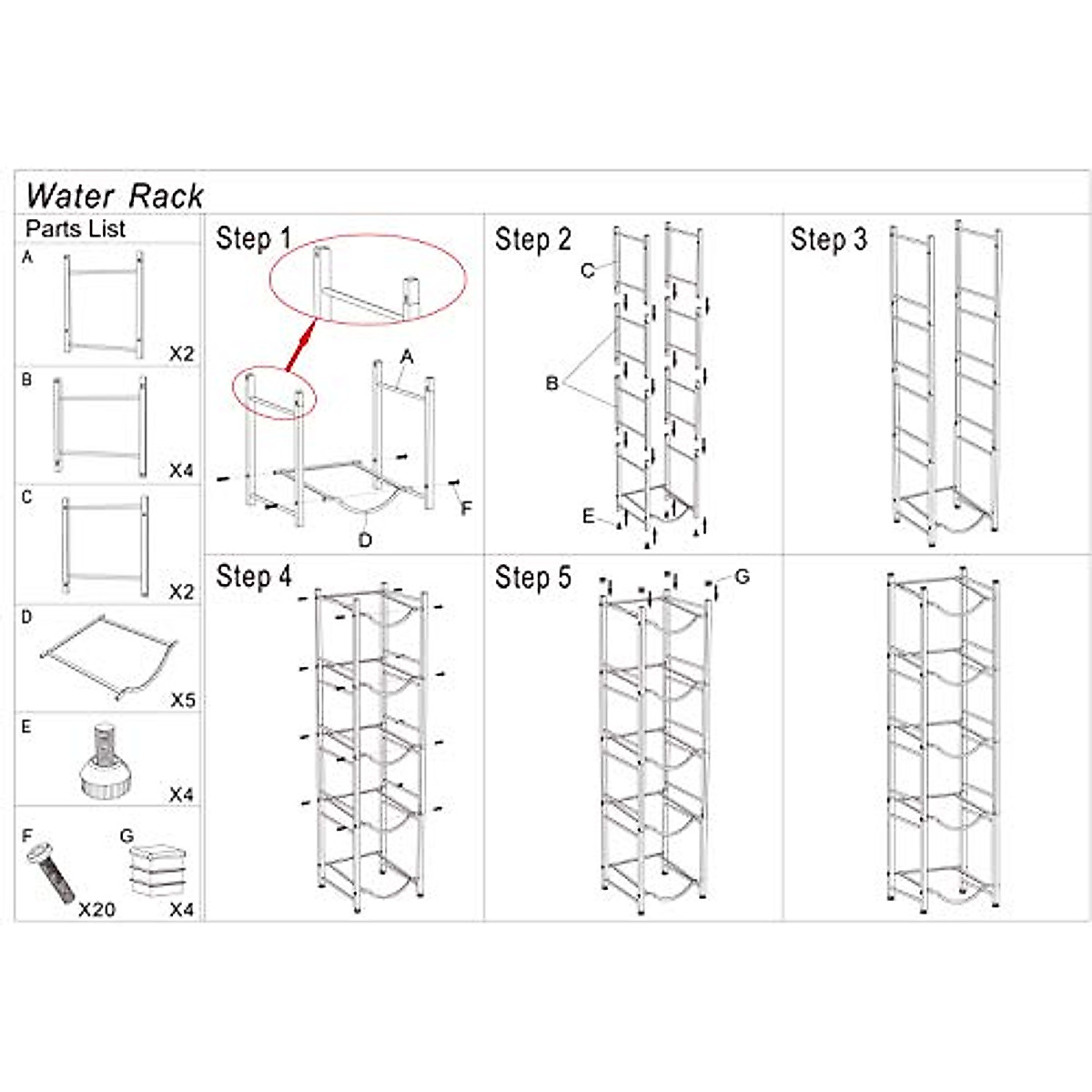 Water Rack

Parts List

A
X2

B
X4

C
X2

D
X5

E
X4

F
X20

G
X4

Step 1
A
F
D

Step 2
C
B
E

Step 3

Step 4

Step 5
G