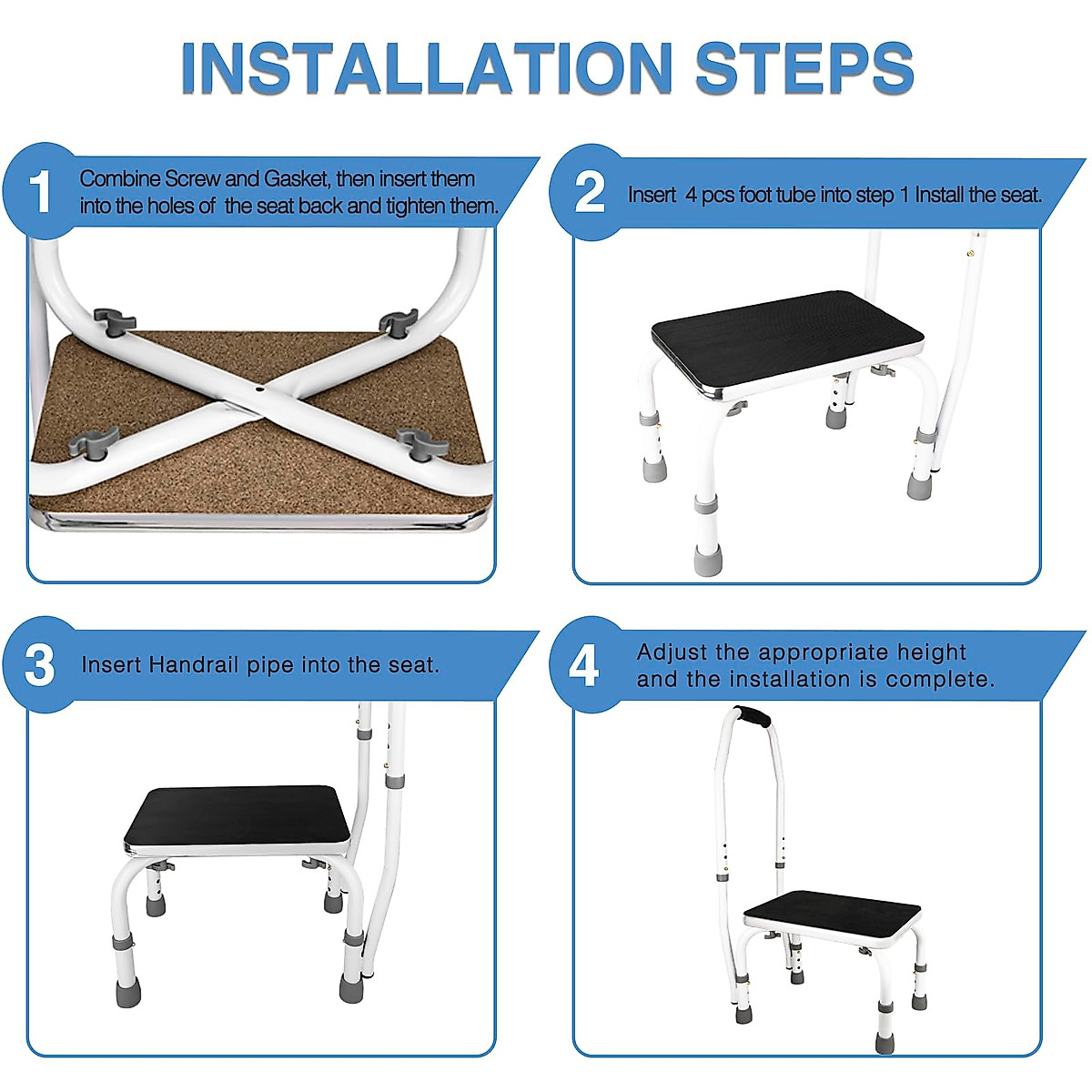 INSTALLATION STEPS

1 Combine Screw and Gasket, then insert them into the holes of the seat back and tighten them.

2 Insert 4 pcs foot tube into step 1 Install the seat.

3 Insert Handrail pipe into the seat.

4 Adjust the appropriate height and the installation is complete.