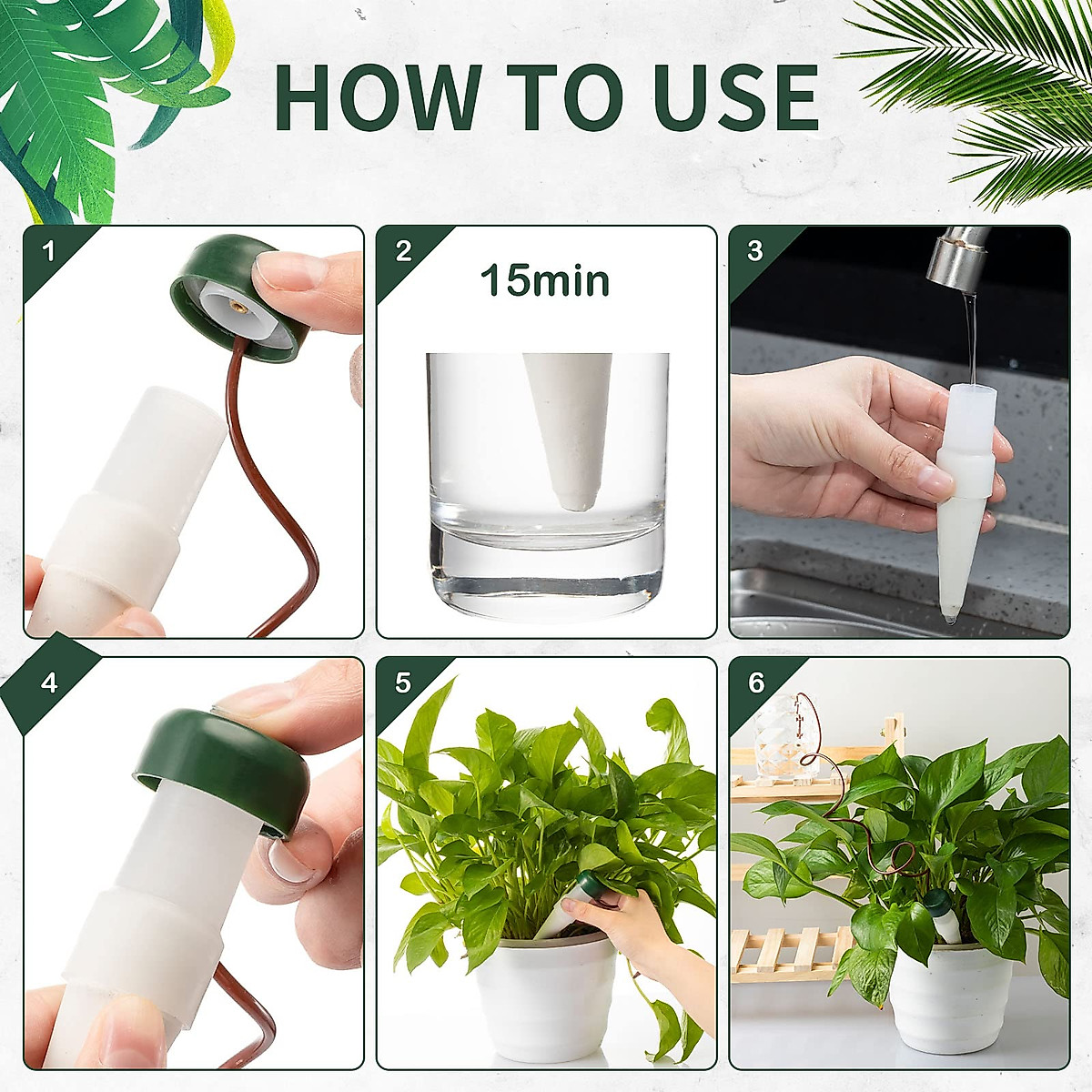 HOW TO USE

1

2

15min

3

4

5

6