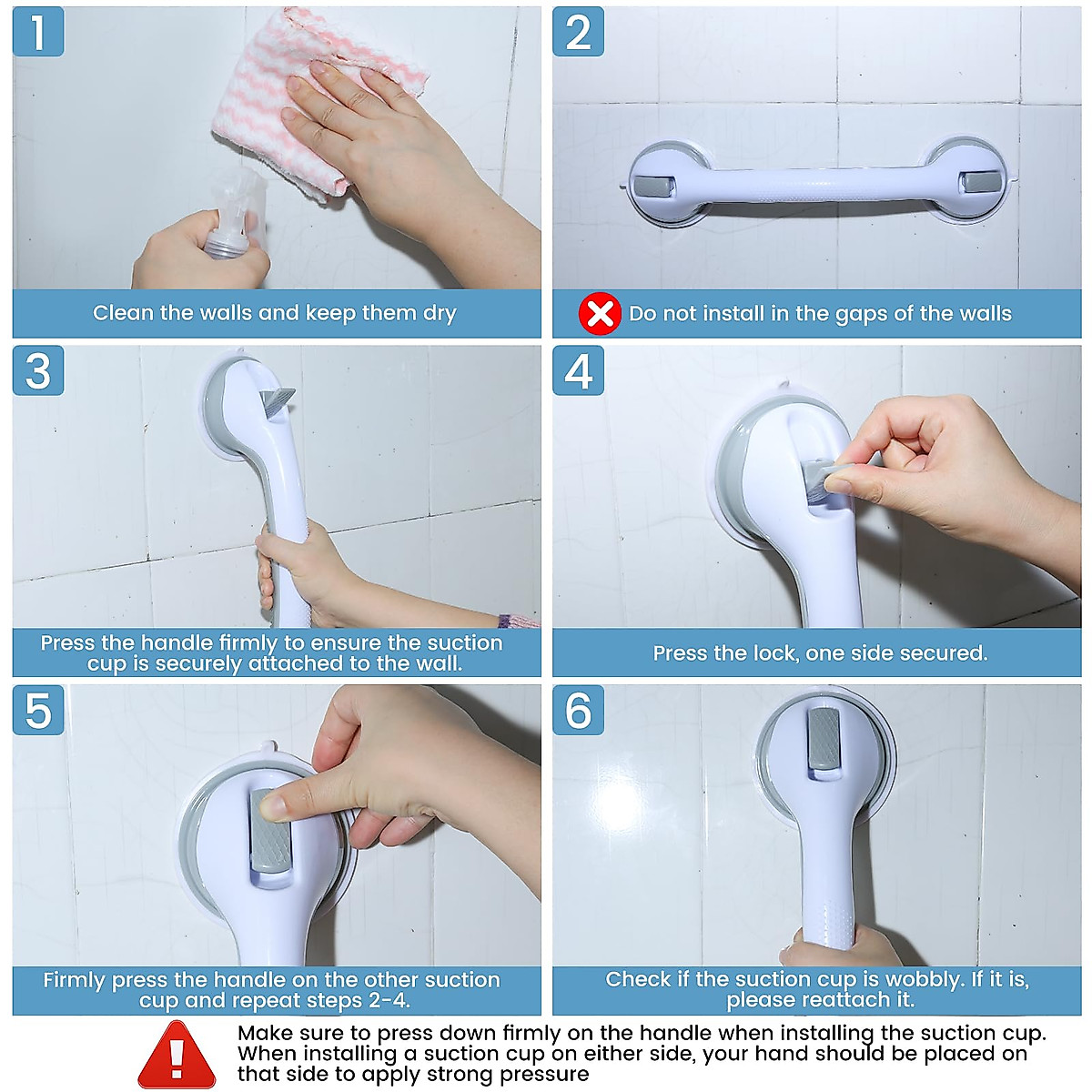 1

Clean the walls and keep them dry

2

Do not install in the gaps of the walls

3

Press the handle firmly to ensure the suction cup is securely attached to the wall.

4

Press the lock, one side secured.

5

Firmly press the handle on the other suction cup and repeat steps 2-4.

6

Check if the suction cup is wobbly. If it is, please reattach it.

Make sure to press down firmly on the handle when installing the suction cup. When installing a suction cup on either side, your hand should be placed on that side to apply strong pressure