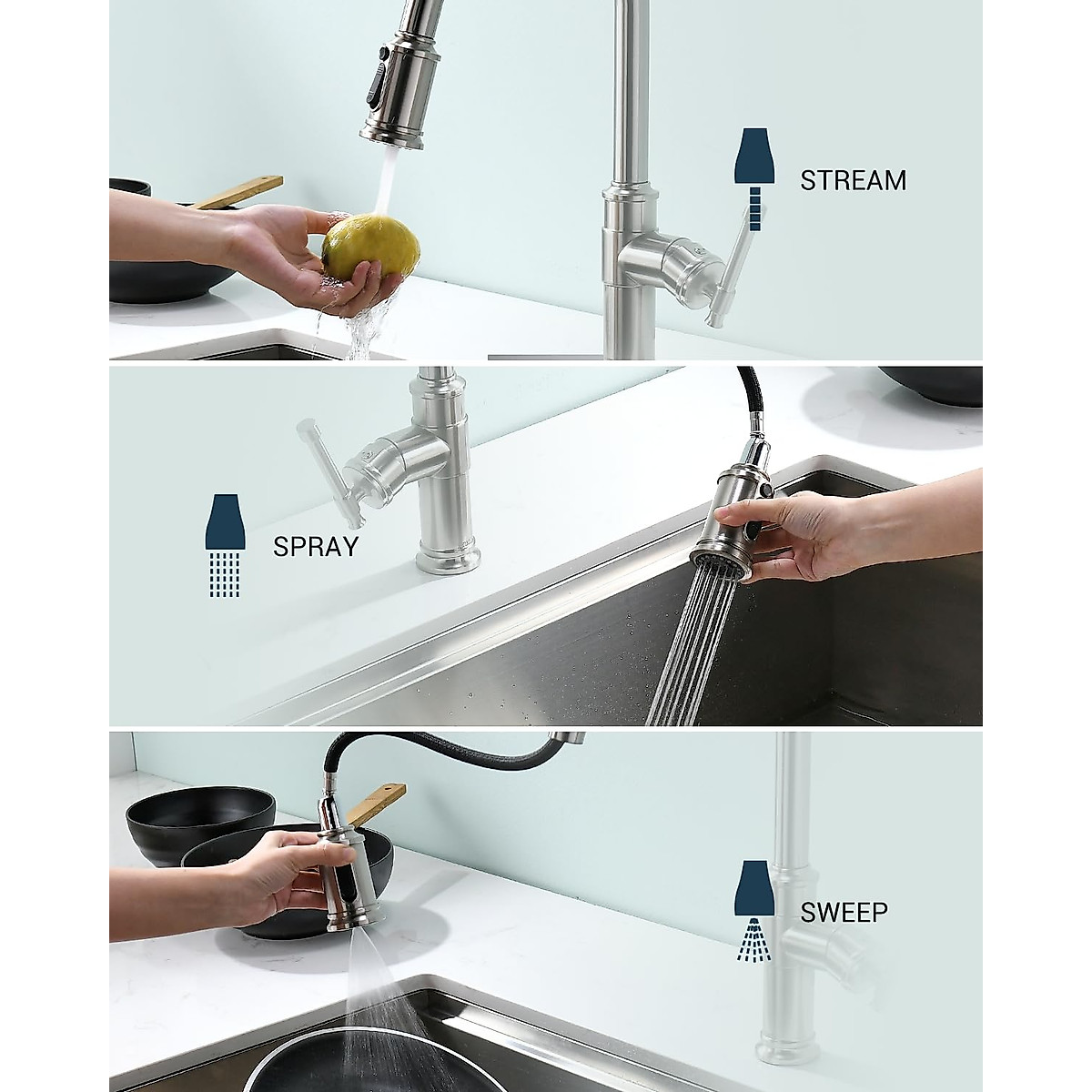 STREAM

SPRAY

SWEEP