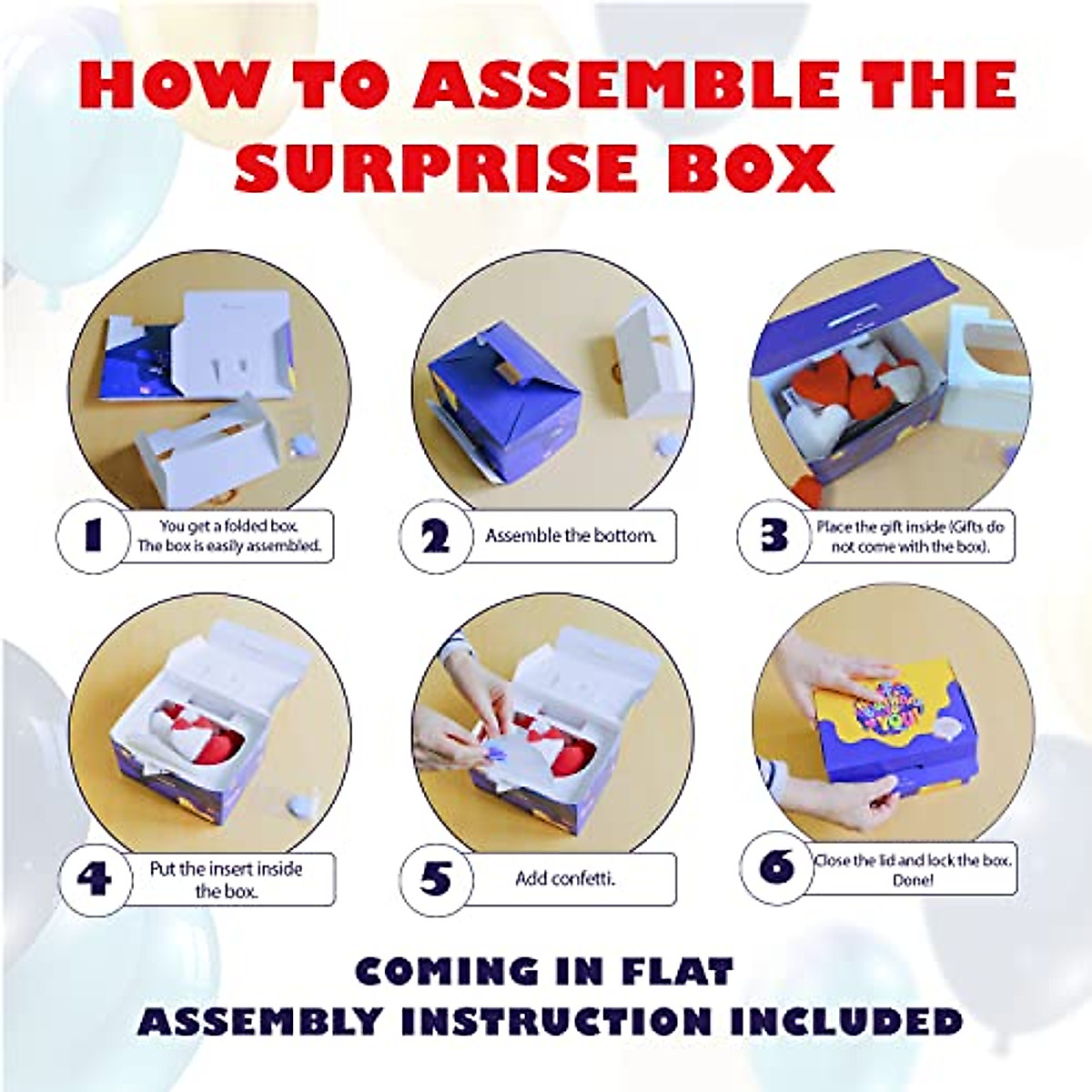 HOW TO ASSEMBLE THE SURPRISE BOX

1 You get a folded box. The box is easily assembled.

2 Assemble the bottom.

3 Place the gift inside (Gifts do not come with the box).

4 Put the insert inside the box.

5 Add confetti.

6 Close the lid and lock the box. Done!

COMING IN FLAT
ASSEMBLY INSTRUCTION INCLUDED