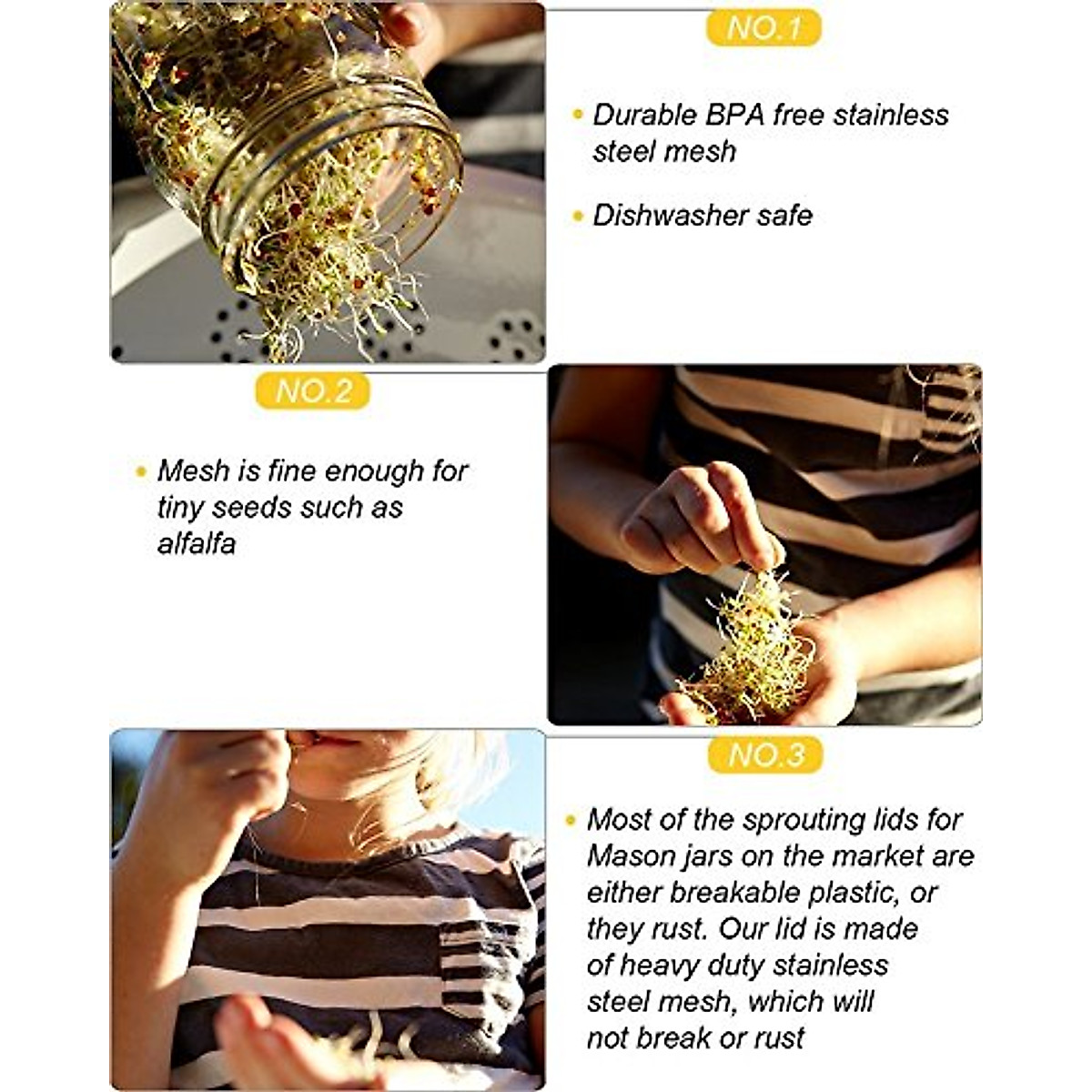 NO.1

• Durable BPA free stainless steel mesh

• Dishwasher safe

NO.2

• Mesh is fine enough for tiny seeds such as alfalfa

NO.3

• Most of the sprouting lids for Mason jars on the market are either breakable plastic, or they rust. Our lid is made of heavy duty stainless steel mesh, which will not break or rust