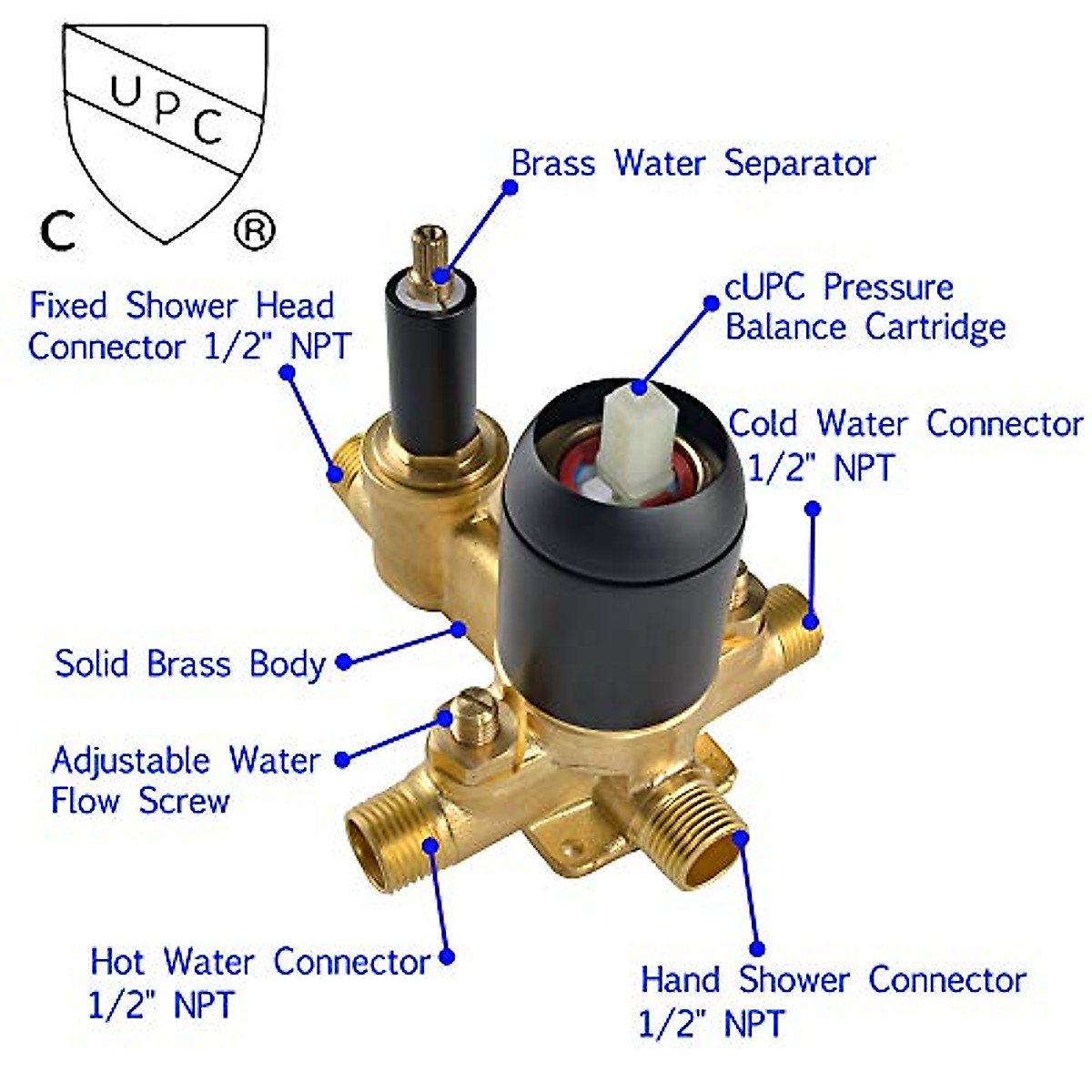 UPC
C ®

Brass Water Separator

Fixed Shower Head Connector 1/2" NPT

cUPC Pressure Balance Cartridge

Cold Water Connector 1/2" NPT

Solid Brass Body

Adjustable Water Flow Screw

Hot Water Connector 1/2" NPT

Hand Shower Connector 1/2" NPT