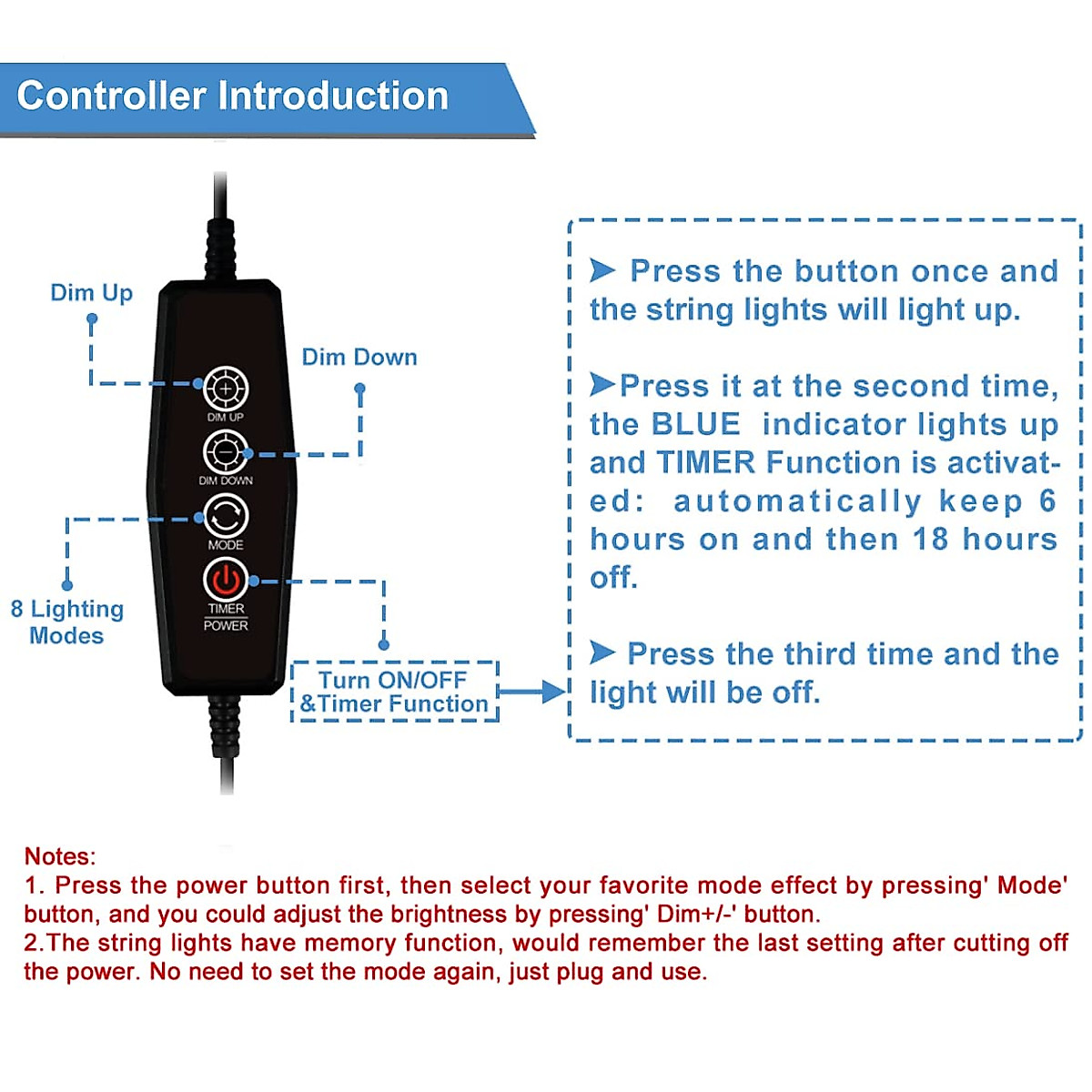 Controller Introduction

Dim Up

Dim Down

DIM UP

DIM DOWN

MODE

TIMER
POWER

8 Lighting Modes

Turn ON/OFF &Timer Function

➤ Press the button once and the string lights will light up.

➤Press it at the second time, the BLUE indicator lights up and TIMER Function is activated: automatically keep 6 hours on and then 18 hours off.

➤ Press the third time and the light will be off.

Notes:
1. Press the power button first, then select your favorite mode effect by pressing' Mode' button, and you could adjust the brightness by pressing' Dim+/-' button.
2.The string lights have memory function, would remember the last setting after cutting off the power. No need to set the mode again, just plug and use.