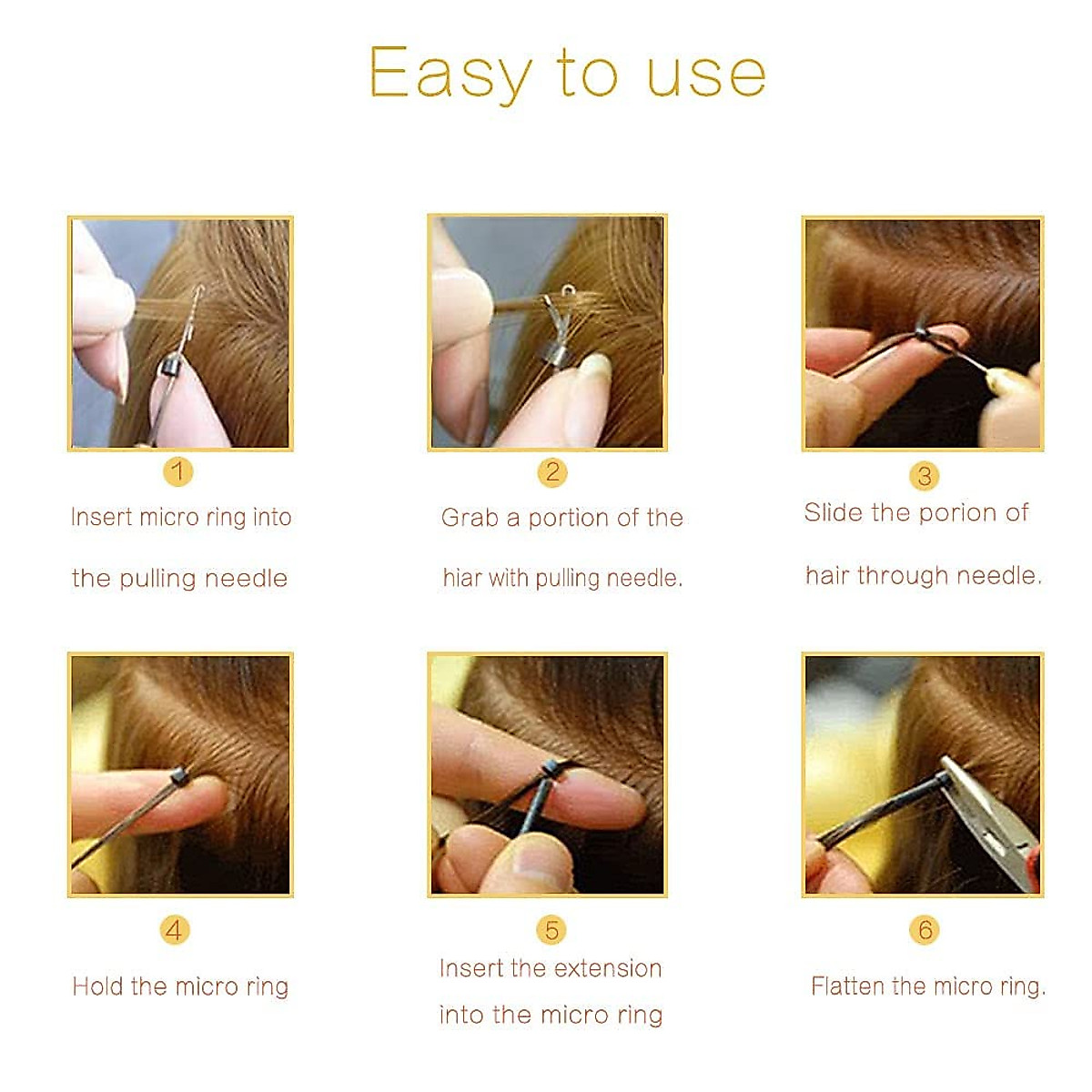 Easy to use

1

Insert micro ring into the pulling needle

2

Grab a portion of the hiar with pulling needle.

3

Slide the porion of hair through needle.

4

Hold the micro ring

5

Insert the extension into the micro ring

6

Flatten the micro ring.