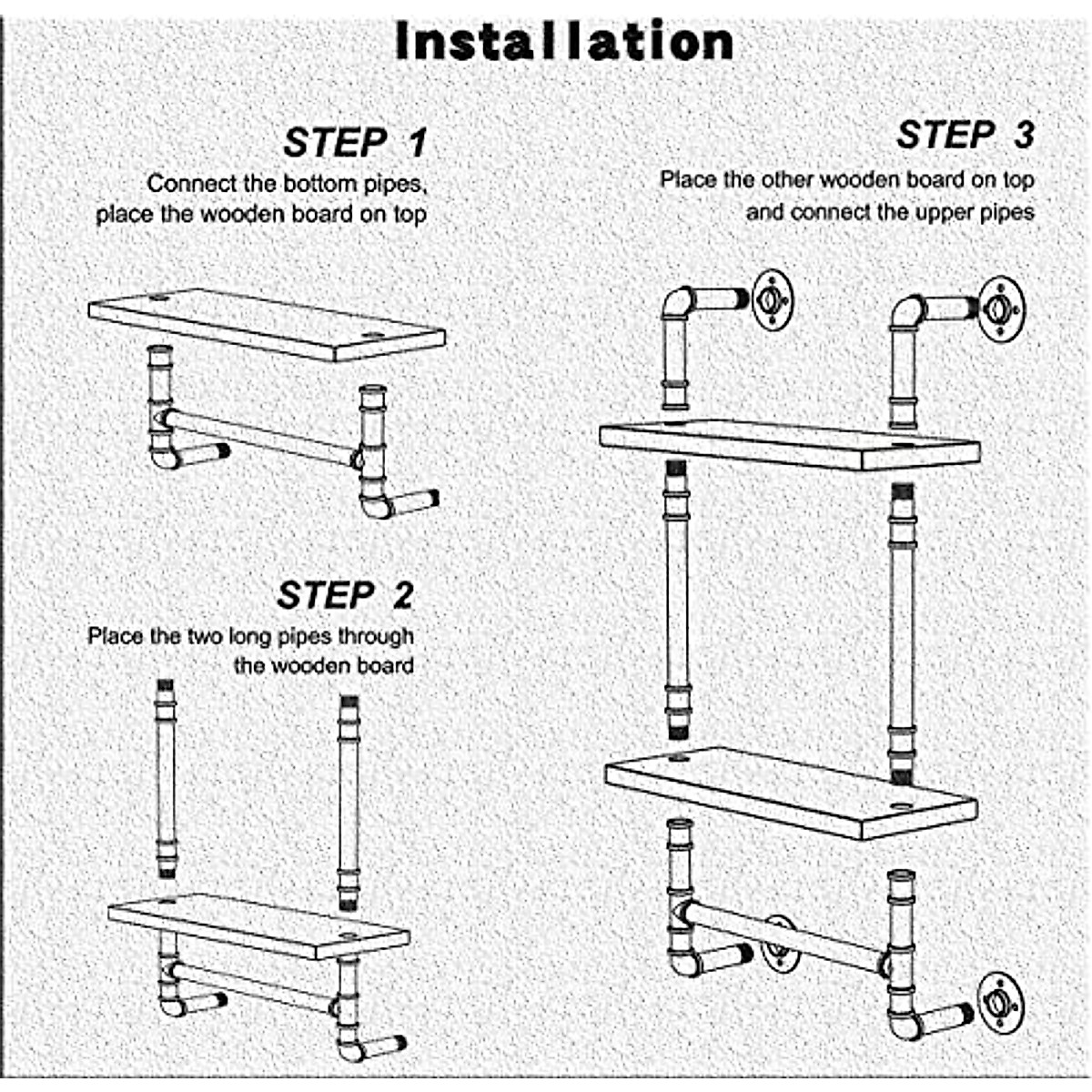 Installation

STEP 1
Connect the bottom pipes, place the wooden board on top

STEP 2
Place the two long pipes through the wooden board

STEP 3
Place the other wooden board on top and connect the upper pipes